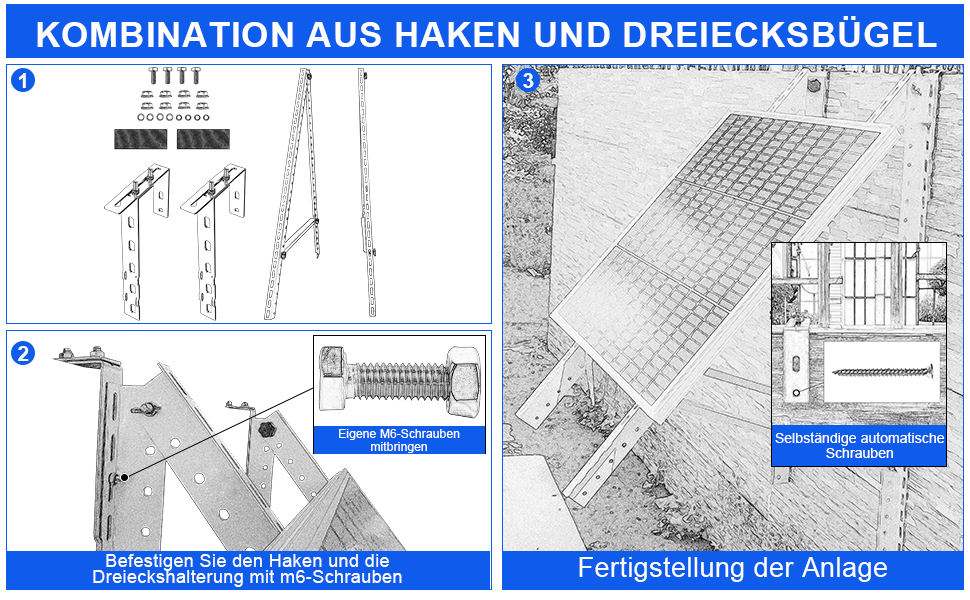 KOMBINATION AUS HAKEN UND DREIECKSBÜGEL

1

2

Eigene M6-Schrauben mitbringen

Befestigen Sie den Haken und die Dreieckshalterung mit m6-Schrauben

3

Selbständige automatische Schrauben

Fertigstellung der Anlage