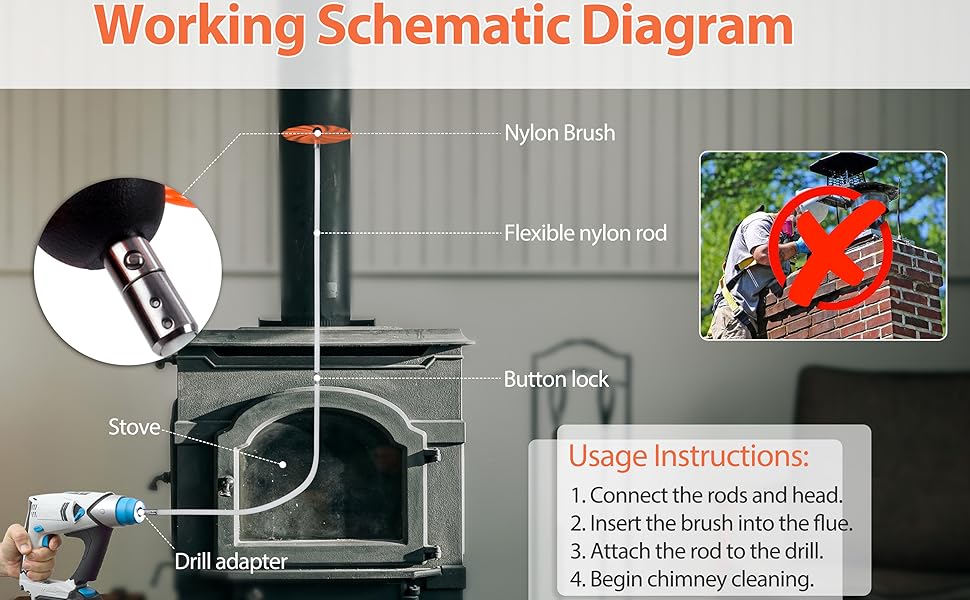 Working Schematic Diagram

Nylon Brush

Flexible nylon rod

Button lock

Stove

Drill adapter

Usage Instructions:
1. Connect the rods and head.
2. Insert the brush into the flue.
3. Attach the rod to the drill.
4. Begin chimney cleaning.