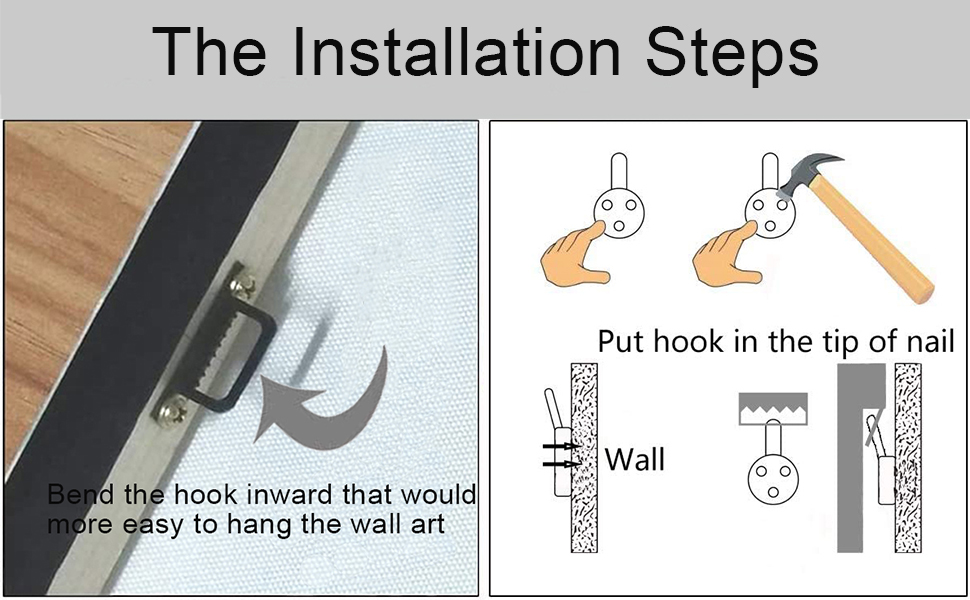 The Installation Steps

Bend the hook inward that would more easy to hang the wall art

Put hook in the tip of nail

Wall