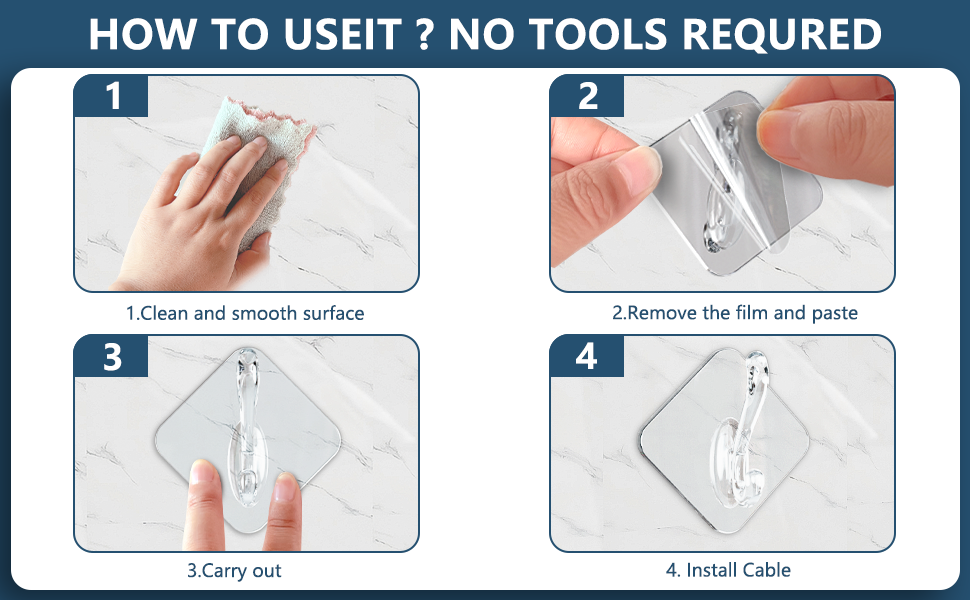 HOW TO USEIT ? NO TOOLS REQURED

1

1.Clean and smooth surface

2

2.Remove the film and paste

3

3.Carry out

4

4. Install Cable