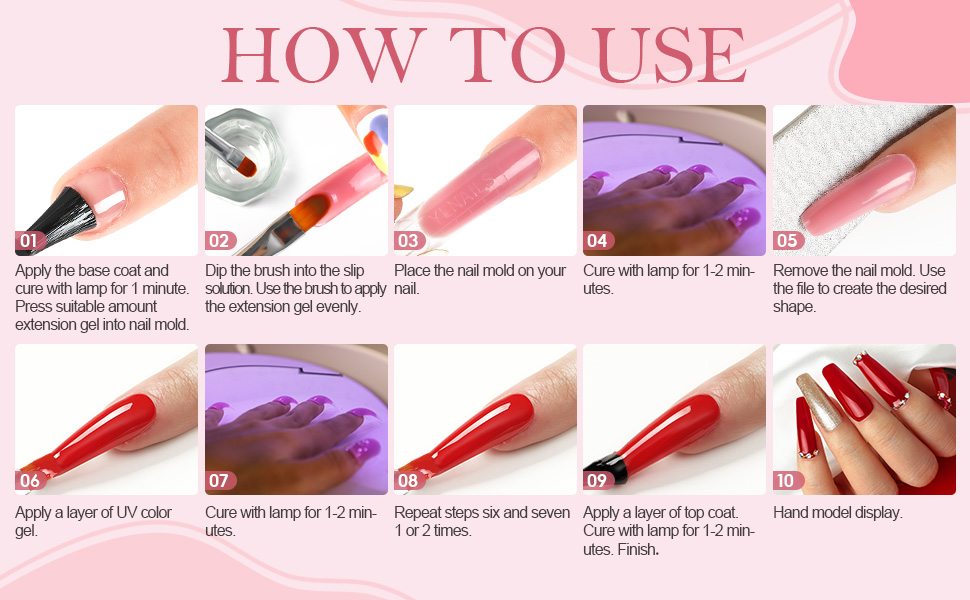 HOW TO USE

01
Apply the base coat and cure with lamp for 1 minute. Press suitable amount extension gel into nail mold.

02
Dip the brush into the slip solution. Use the brush to apply the extension gel evenly.

03
Place the nail mold on your nail.

04
Cure with lamp for 1-2 minutes.

05
Remove the nail mold. Use the file to create the desired shape.

06
Apply a layer of UV color gel.

07
Cure with lamp for 1-2 minutes.

08
Repeat steps six and seven 1 or 2 times.

09
Apply a layer of top coat. Cure with lamp for 1-2 minutes. Finish.

10
Hand model display.