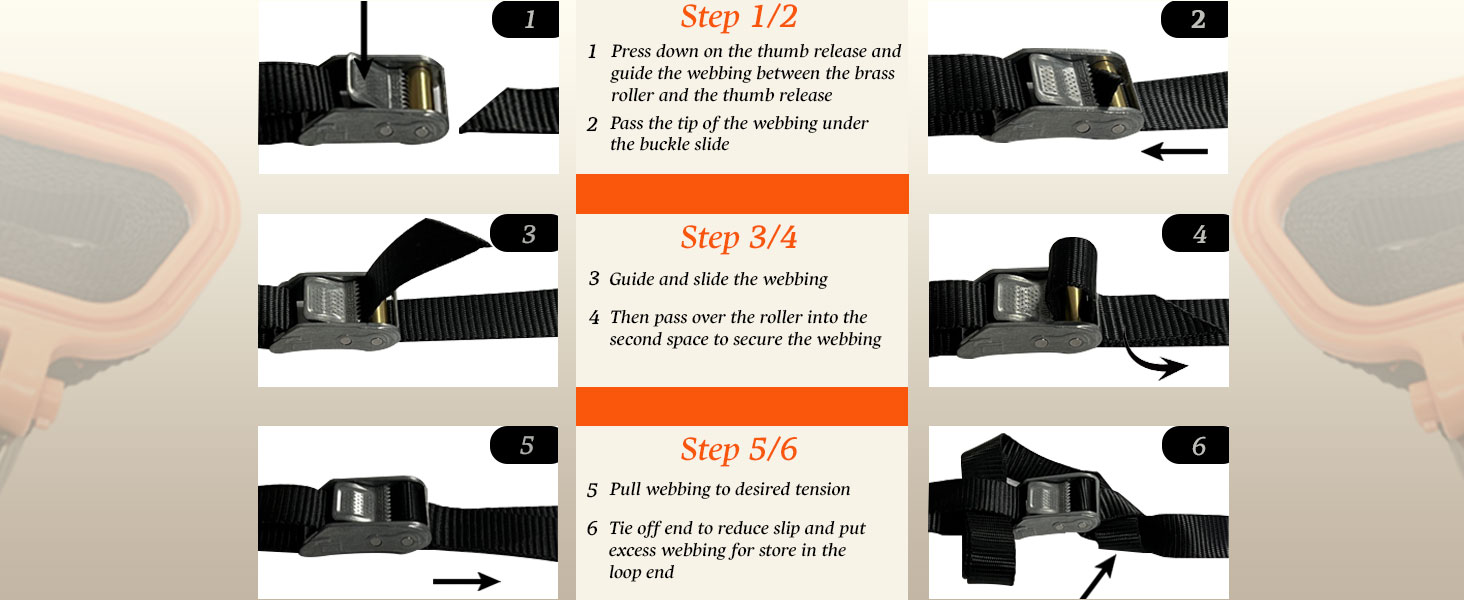 1

Step 1/2

1 Press down on the thumb release and guide the webbing between the brass roller and the thumb release

2 Pass the tip of the webbing under the buckle slide

2

3

Step 3/4

3 Guide and slide the webbing

4 Then pass over the roller into the second space to secure the webbing

4

5

Step 5/6

5 Pull webbing to desired tension

6 Tie off end to reduce slip and put excess webbing for store in the loop end

6