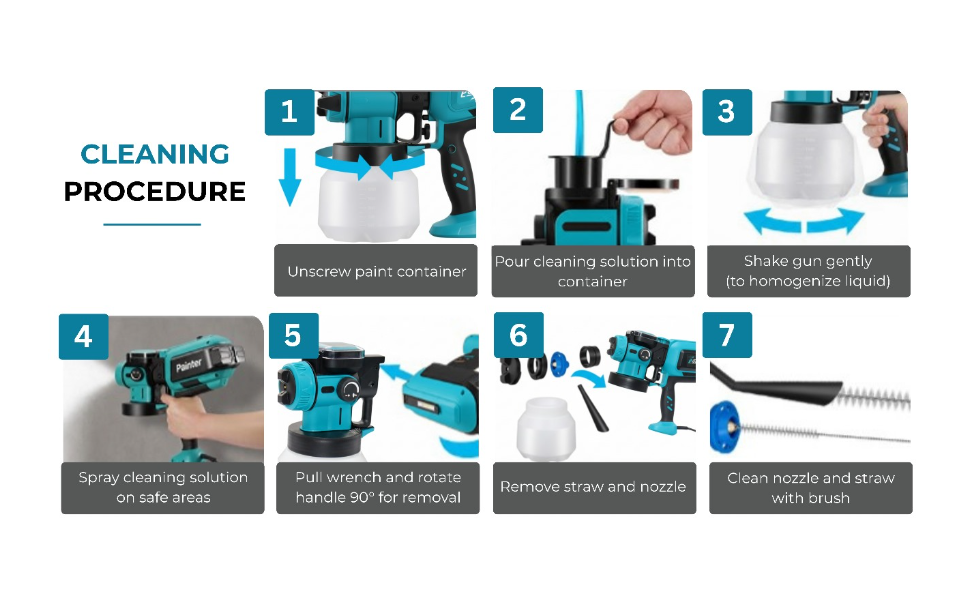 CLEANING
PROCEDURE

1
Unscrew paint container

2
Pour cleaning solution into container

3
Shake gun gently (to homogenize liquid)

4
Painter
Spray cleaning solution on safe areas

5
Pull wrench and rotate handle 90° for removal

6
Remove straw and nozzle

7
Clean nozzle and straw with brush