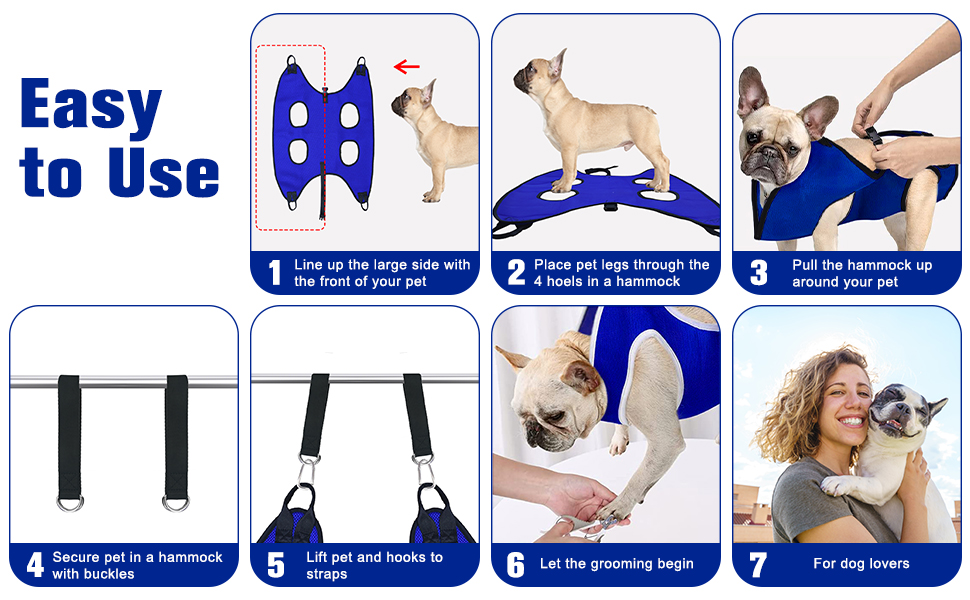 Easy to Use

1 Line up the large side with the front of your pet

2 Place pet legs through the 4 hoels in a hammock

3 Pull the hammock up around your pet

4 Secure pet in a hammock with buckles

5 Lift pet and hooks to straps

6 Let the grooming begin

7 For dog lovers