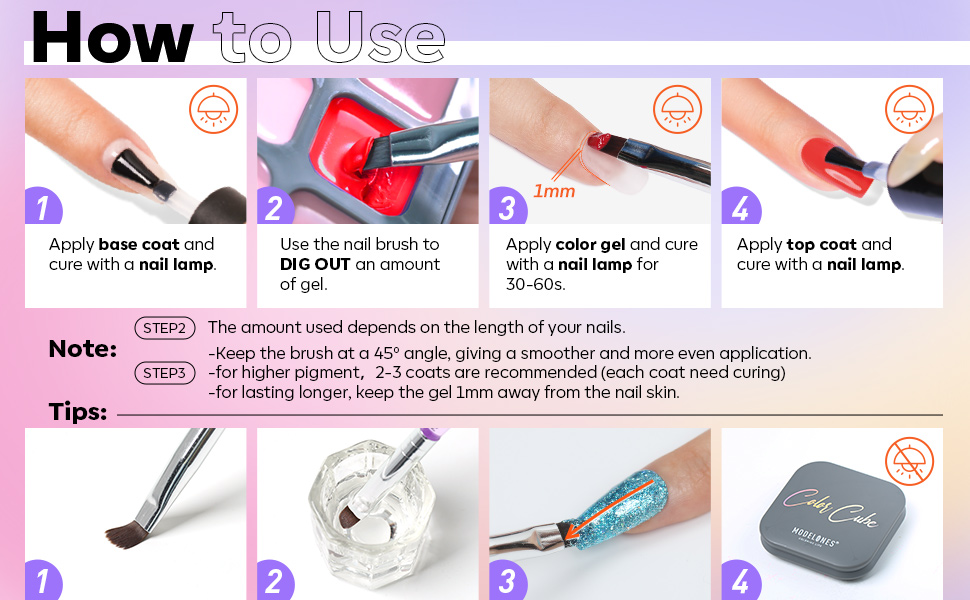 How to Use

1
Apply **base coat** and cure with a **nail lamp**.

2
Use the nail brush to **DIG OUT** an amount of gel.

1mm
3
Apply **color gel** and cure with a **nail lamp** for 30-60s.

4
Apply **top coat** and cure with a **nail lamp**.

Note:
STEP2 The amount used depends on the length of your nails.
STEP3 -Keep the brush at a 45° angle, giving a smoother and more even application.
-for higher pigment, 2-3 coats are recommended (each coat need curing)
-for lasting longer, keep the gel 1mm away from the nail skin.

Tips:

1

2

3

Color Cube
MODELONES

4