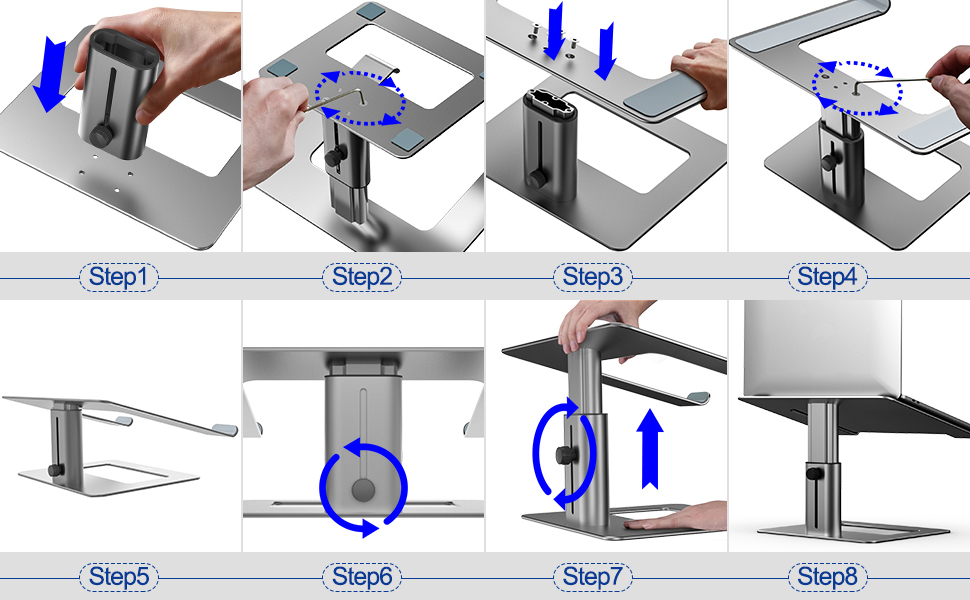 Step1 Step2 Step3 Step4

Step5 Step6 Step7 Step8