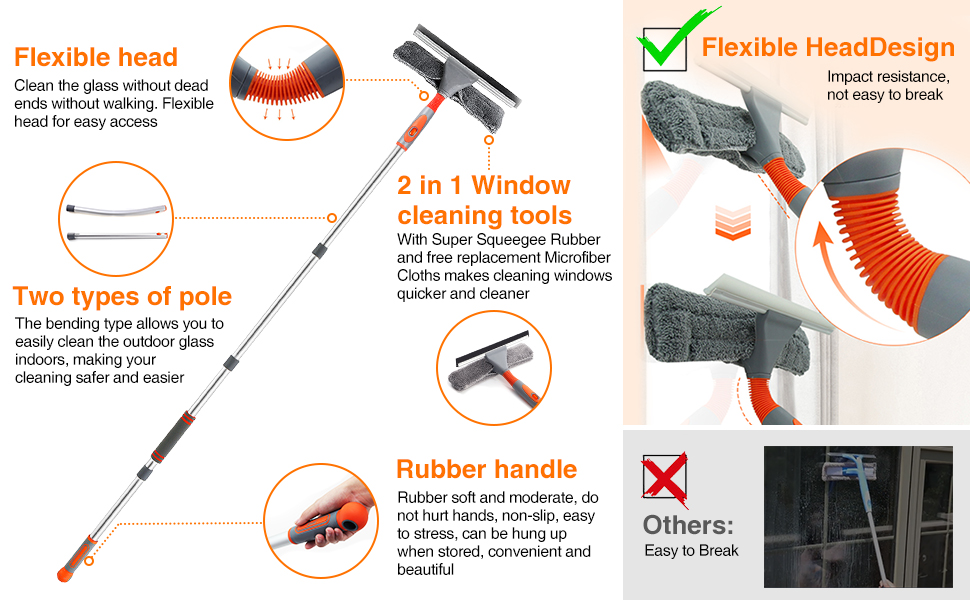 Flexible head
Clean the glass without dead ends without walking. Flexible head for easy access

Two types of pole
The bending type allows you to easily clean the outdoor glass indoors, making your cleaning safer and easier

2 in 1 Window cleaning tools
With Super Squeegee Rubber and free replacement Microfiber Cloths makes cleaning windows quicker and cleaner

Rubber handle
Rubber soft and moderate, do not hurt hands, non-slip, easy to stress, can be hung up when stored, convenient and beautiful

Flexible HeadDesign
Impact resistance, not easy to break

Others:
Easy to Break