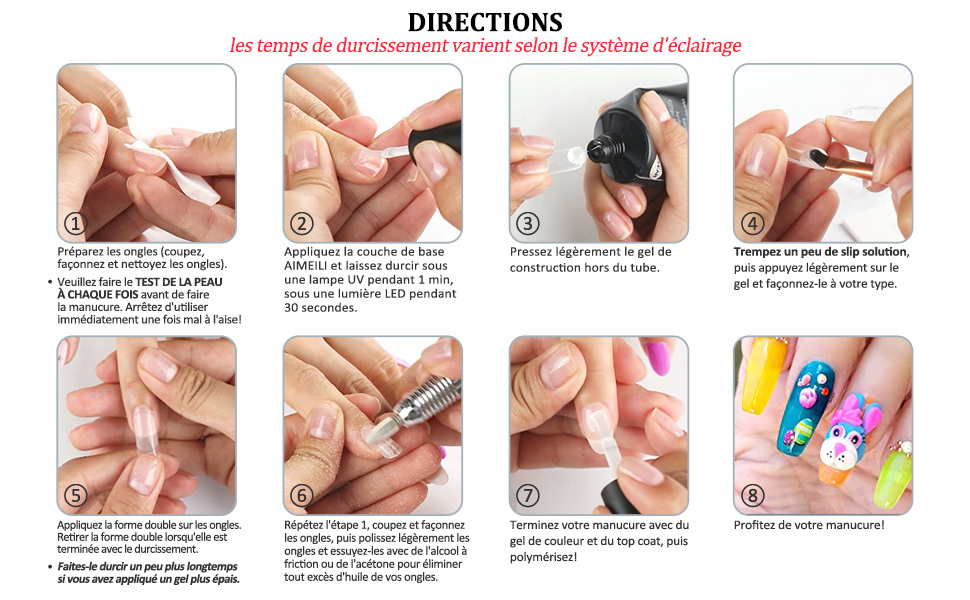 DIRECTIONS
les temps de durcissement varient selon le système d'éclairage

①
Préparez les ongles (coupez, façonnez et nettoyez les ongles).
• Veuillez faire le TEST DE LA PEAU À CHAQUE FOIS avant de faire la manucure. Arrêtez d'utiliser immédiatement une fois mal à l'aise!

②
Appliquez la couche de base AIMEILI et laissez durcir sous une lampe UV pendant 1 min, sous une lumière LED pendant 30 secondes.

③
Pressez légèrement le gel de construction hors du tube.

④
Trempez un peu de slip solution, puis appuyez légèrement sur le gel et façonnez-le à votre type.

⑤
Appliquez la forme double sur les ongles. Retirer la forme double lorsqu'elle est terminée avec le durcissement.
• Faites-le durcir un peu plus longtemps si vous avez appliqué un gel plus épais.

⑥
Répétez l'étape 1, coupez et façonnez les ongles, puis polissez légèrement les ongles et essuyez-les avec de l'alcool à friction ou de l'acétone pour éliminer tout excès d'huile de vos ongles.

⑦
Terminez votre manucure avec du gel de couleur et du top coat, puis polymérisez!

⑧
Profitez de votre manucure!