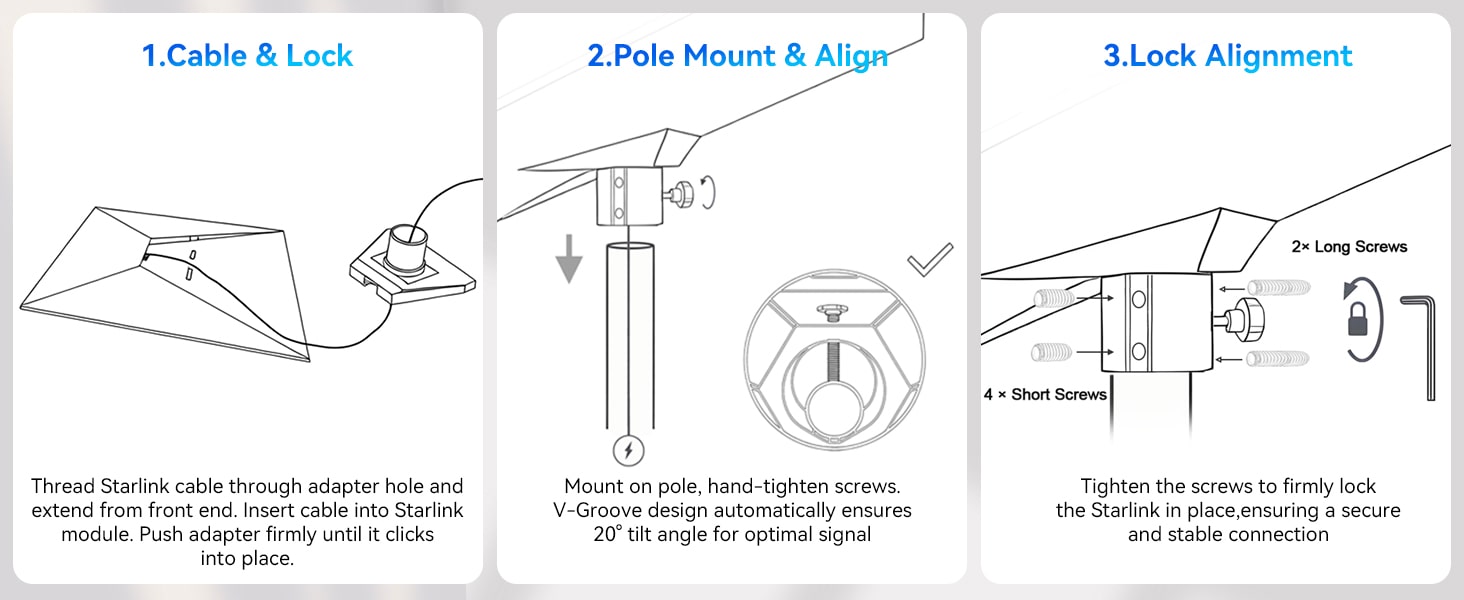 1.Cable & Lock

Thread Starlink cable through adapter hole and extend from front end. Insert cable into Starlink module. Push adapter firmly until it clicks into place.

2.Pole Mount & Align

Mount on pole, hand-tighten screws. V-Groove design automatically ensures 20° tilt angle for optimal signal

3.Lock Alignment

2× Long Screws

4 × Short Screws

Tighten the screws to firmly lock the Starlink in place,ensuring a secure and stable connection