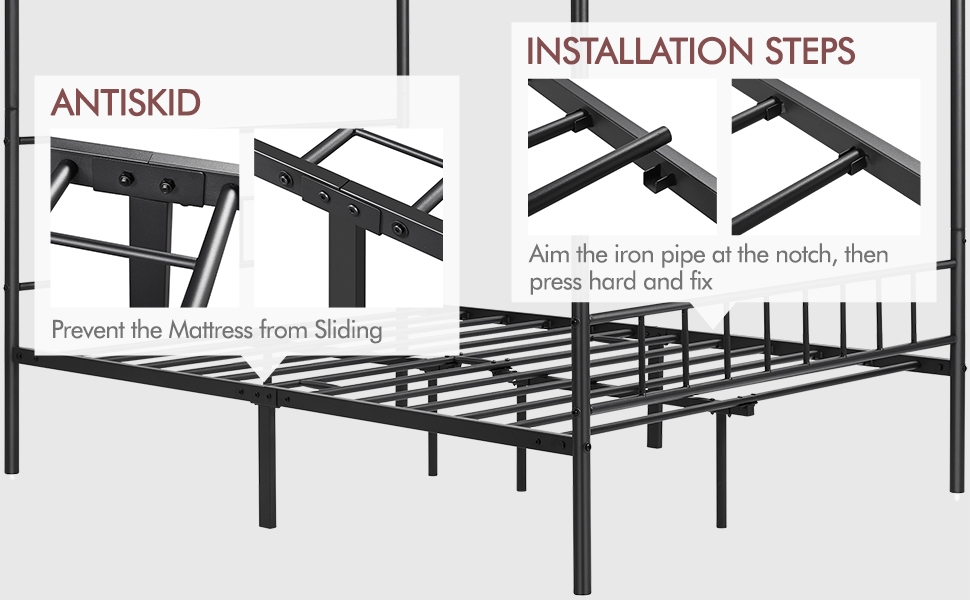 ANTISKID

Prevent the Mattress from Sliding

INSTALLATION STEPS

Aim the iron pipe at the notch, then press hard and fix