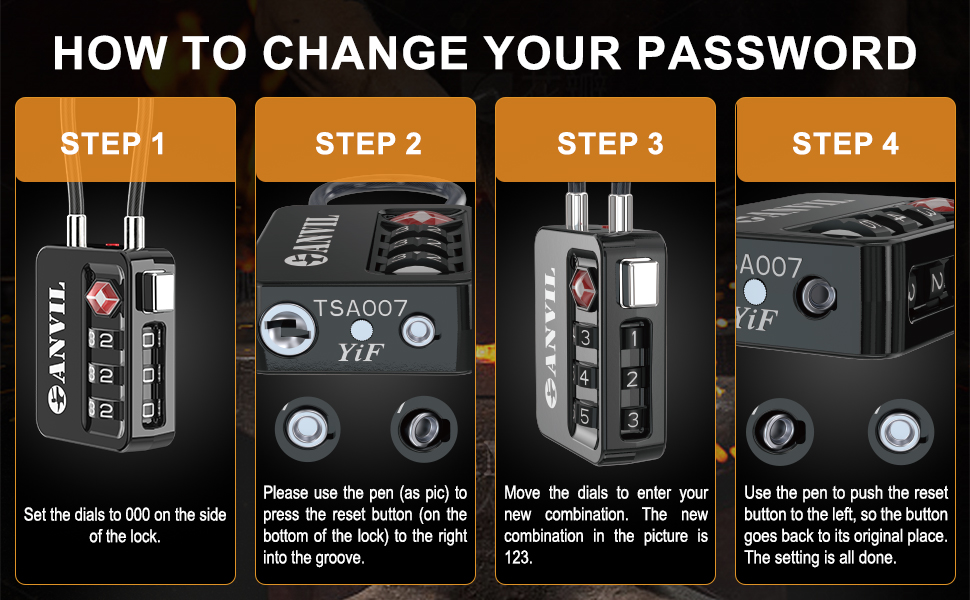 HOW TO CHANGE YOUR PASSWORD

STEP 1

ANVIL

2 0
2 0
2 0

Set the dials to 000 on the side of the lock.

STEP 2

ANVIL

TSA007

YiF

Please use the pen (as pic) to press the reset button (on the bottom of the lock) to the right into the groove.

STEP 3

ANVIL

3 1
4 2
5 3

Move the dials to enter your new combination. The new combination in the picture is 123.

STEP 4

A007

YiF

Use the pen to push the reset button to the left, so the button goes back to its original place. The setting is all done.