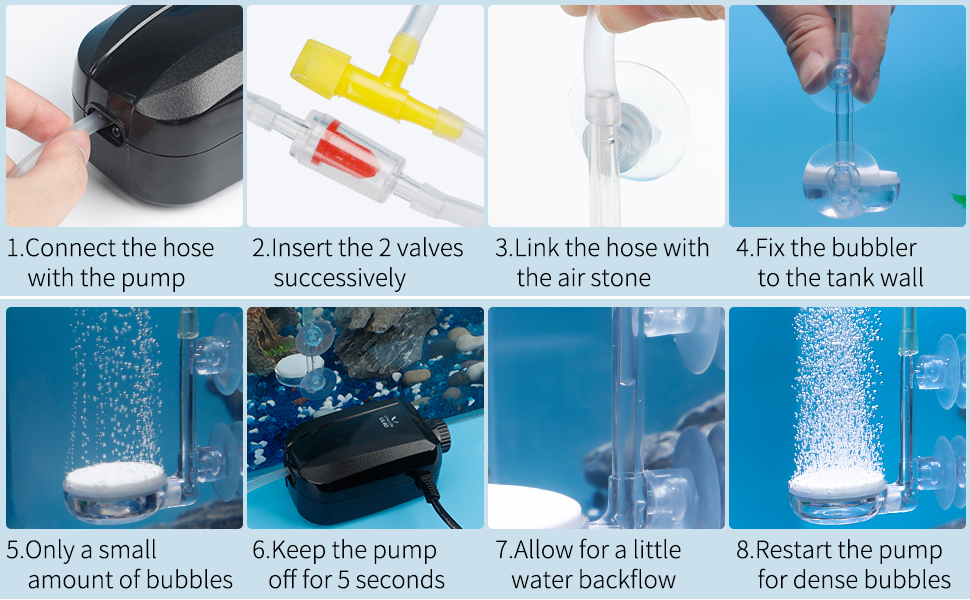 1.Connect the hose with the pump

2.Insert the 2 valves successively

3.Link the hose with the air stone

4.Fix the bubbler to the tank wall

5.Only a small amount of bubbles

6.Keep the pump off for 5 seconds

7.Allow for a little water backflow

8.Restart the pump for dense bubbles