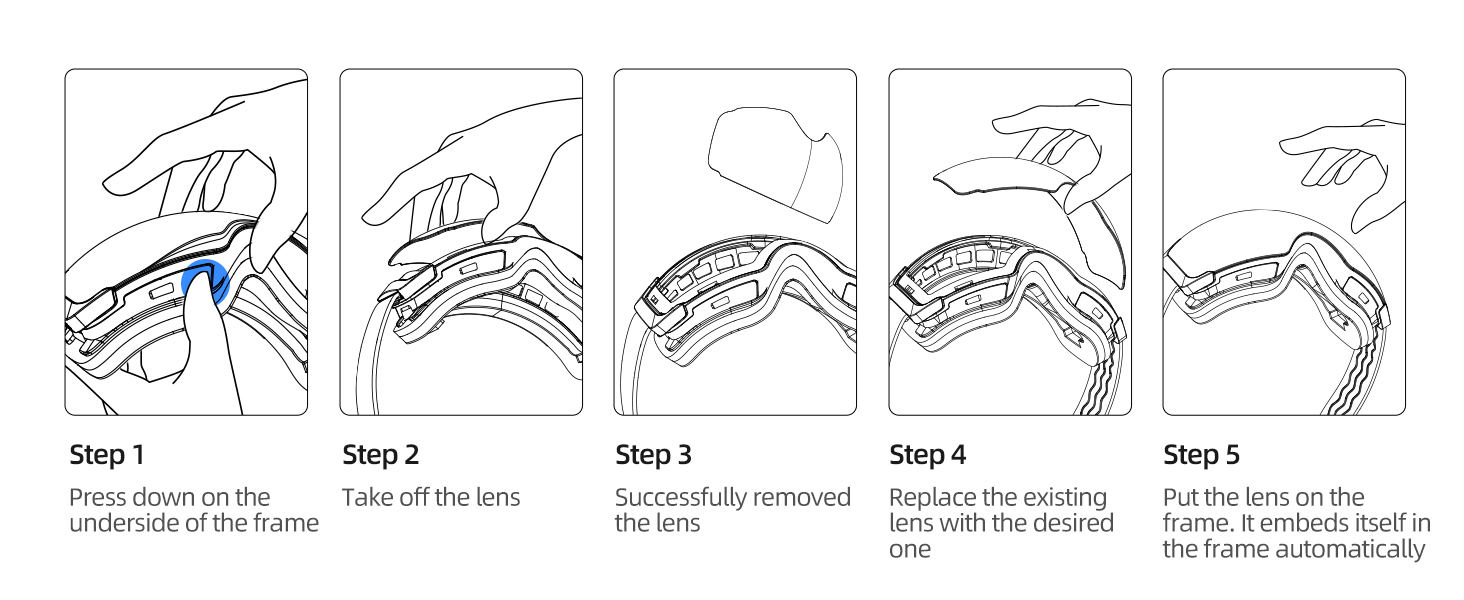 Step 1

Press down on the underside of the frame

Step 2

Take off the lens

Step 3

Successfully removed the lens

Step 4

Replace the existing lens with the desired one

Step 5

Put the lens on the frame. It embeds itself in the frame automatically