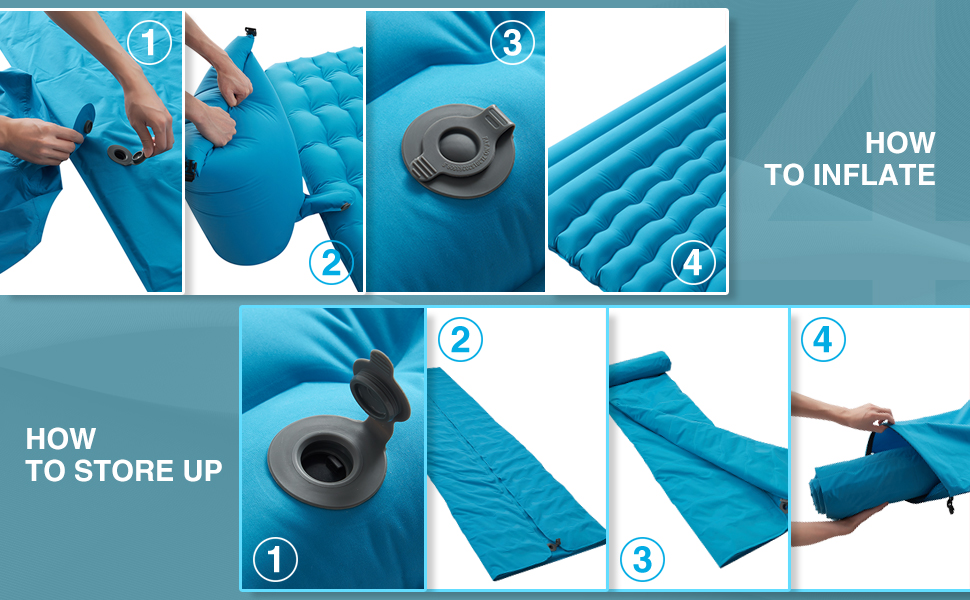 1
2
3
4

HOW
TO INFLATE

HOW
TO STORE UP

1
2
3
4