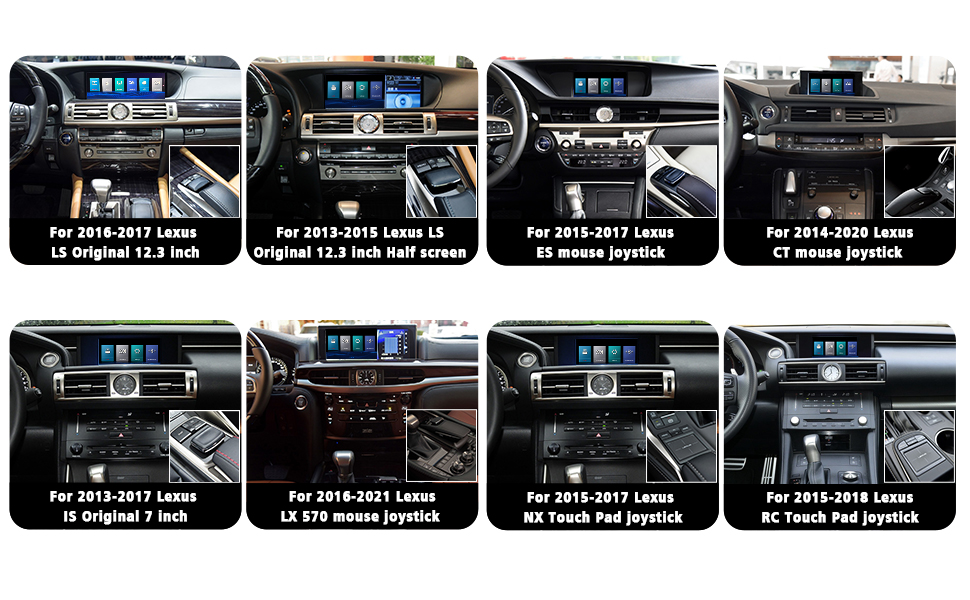 For 2016-2017 Lexus LS Original 12.3 inch

For 2013-2015 Lexus LS Original 12.3 inch Half screen

For 2015-2017 Lexus ES mouse joystick

For 2014-2020 Lexus CT mouse joystick

For 2013-2017 Lexus IS Original 7 inch

For 2016-2021 Lexus LX 570 mouse joystick

For 2015-2017 Lexus NX Touch Pad joystick

For 2015-2018 Lexus RC Touch Pad joystick