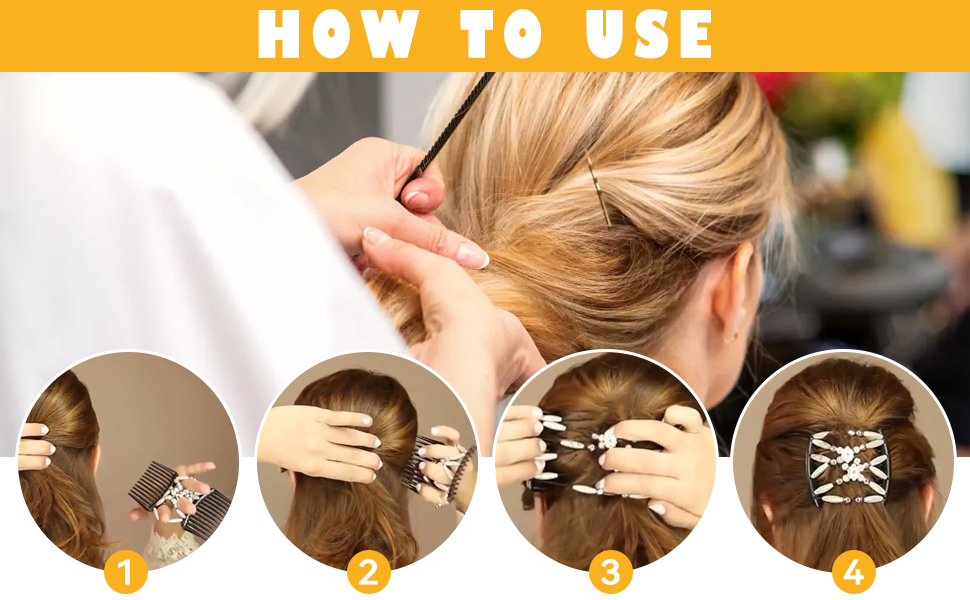 HOW TO USE

1

2

3

4