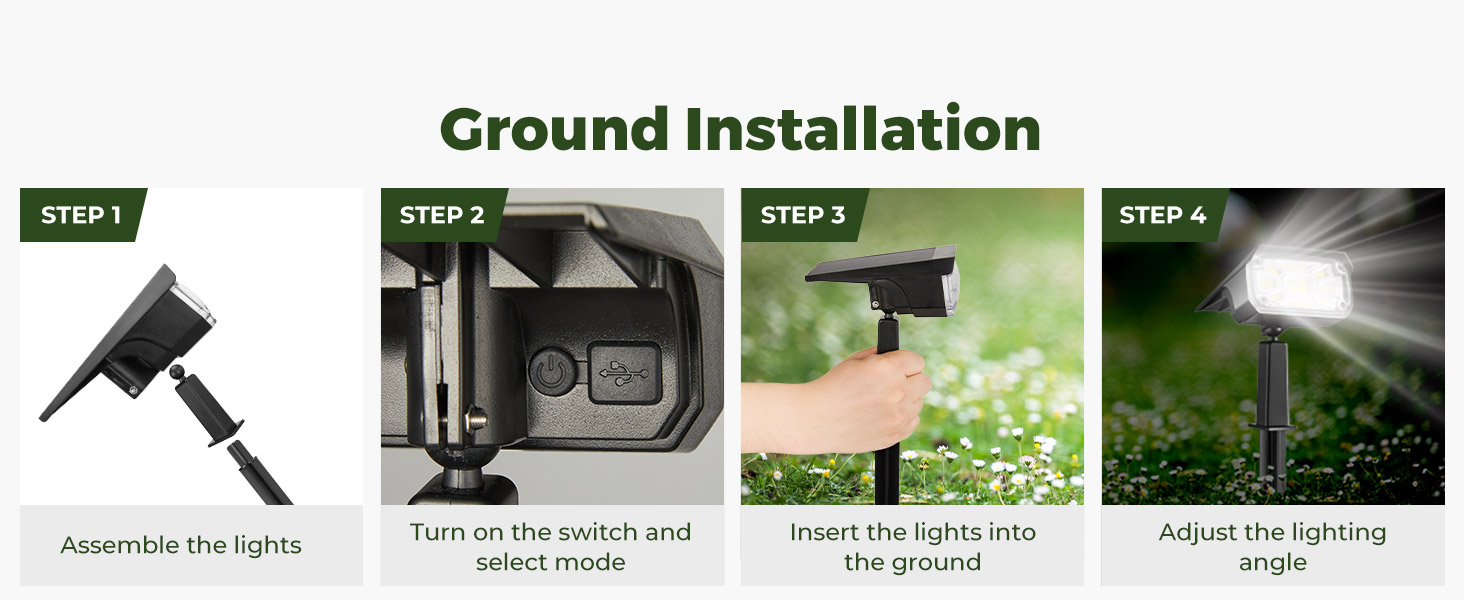 Ground Installation

STEP 1

Assemble the lights

STEP 2

Turn on the switch and select mode

STEP 3

Insert the lights into the ground

STEP 4

Adjust the lighting angle