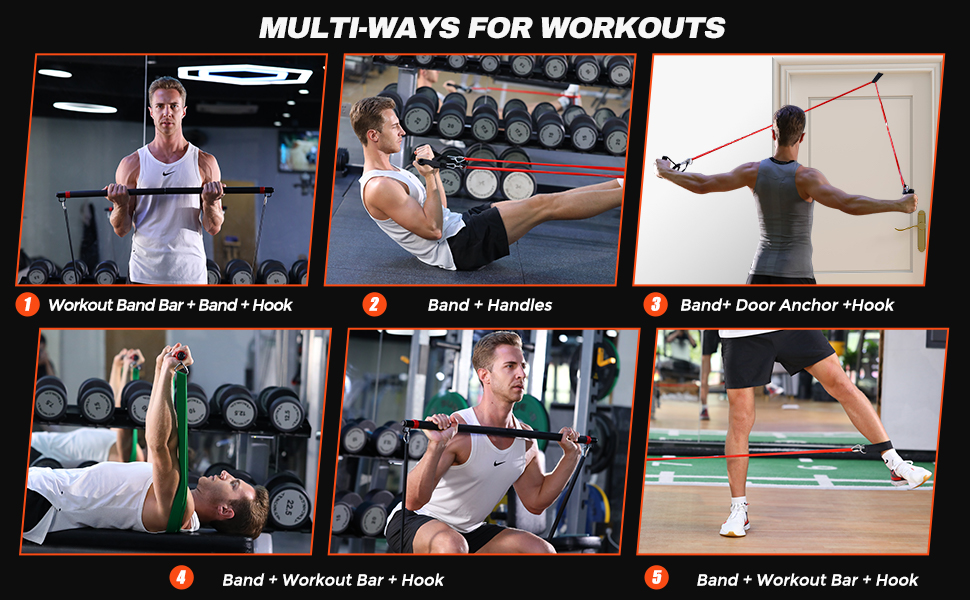 MULTI-WAYS FOR WORKOUTS

1 Workout Band Bar + Band + Hook

2 Band + Handles

3 Band+ Door Anchor +Hook

4 Band + Workout Bar + Hook

5 Band + Workout Bar + Hook