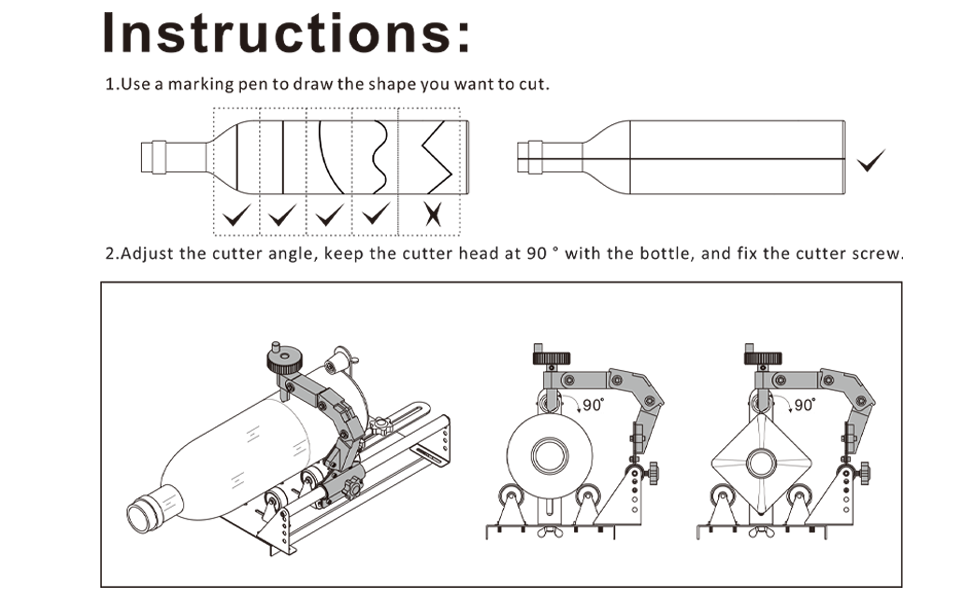 Instructions:

1.Use a marking pen to draw the shape you want to cut.

2.Adjust the cutter angle, keep the cutter head at 90 ° with the bottle, and fix the cutter screw.

90°

90°