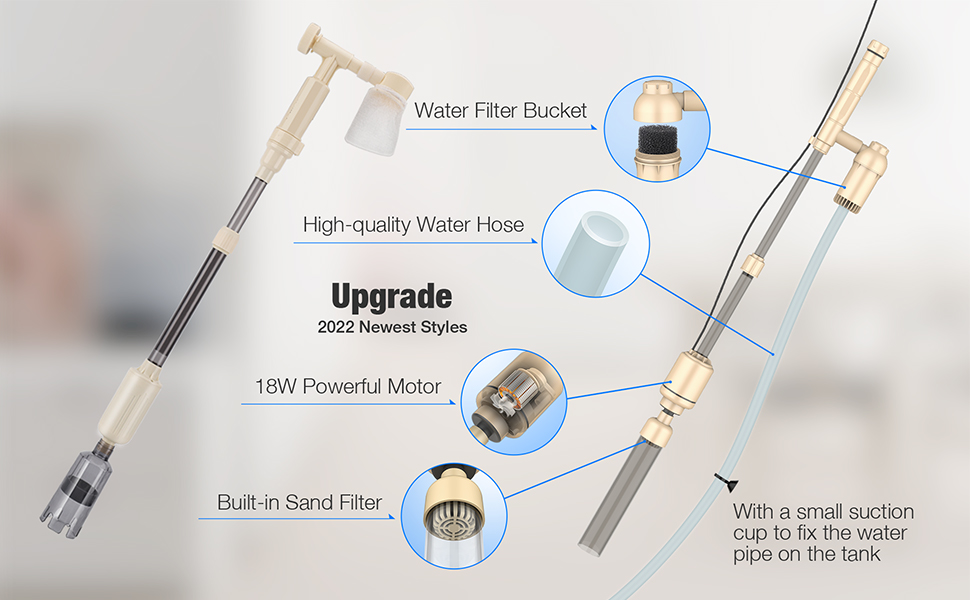 Water Filter Bucket

High-quality Water Hose

Upgrade
2022 Newest Styles

18W Powerful Motor

Built-in Sand Filter

With a small suction cup to fix the water pipe on the tank