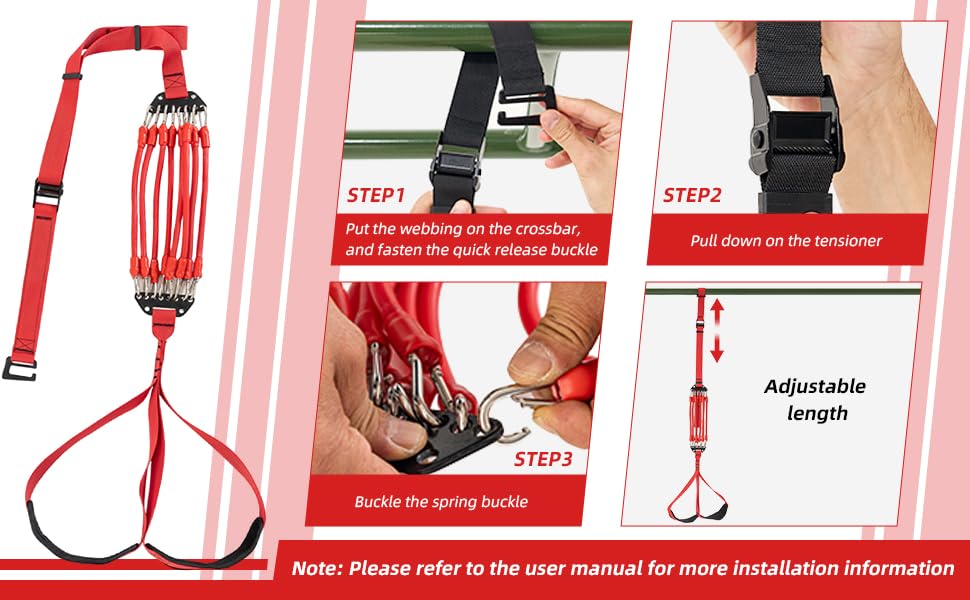 STEP1
Put the webbing on the crossbar, and fasten the quick release buckle

STEP2
Pull down on the tensioner

STEP3
Buckle the spring buckle

Adjustable length

Note: Please refer to the user manual for more installation information