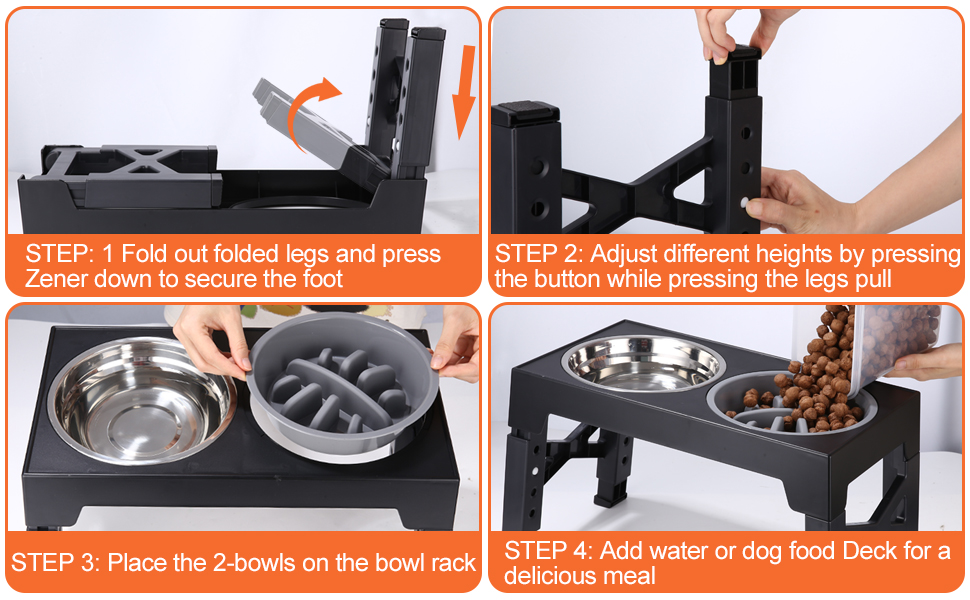 STEP: 1 Fold out folded legs and press Zener down to secure the foot

STEP 2: Adjust different heights by pressing the button while pressing the legs pull

STEP 3: Place the 2-bowls on the bowl rack

STEP 4: Add water or dog food Deck for a delicious meal