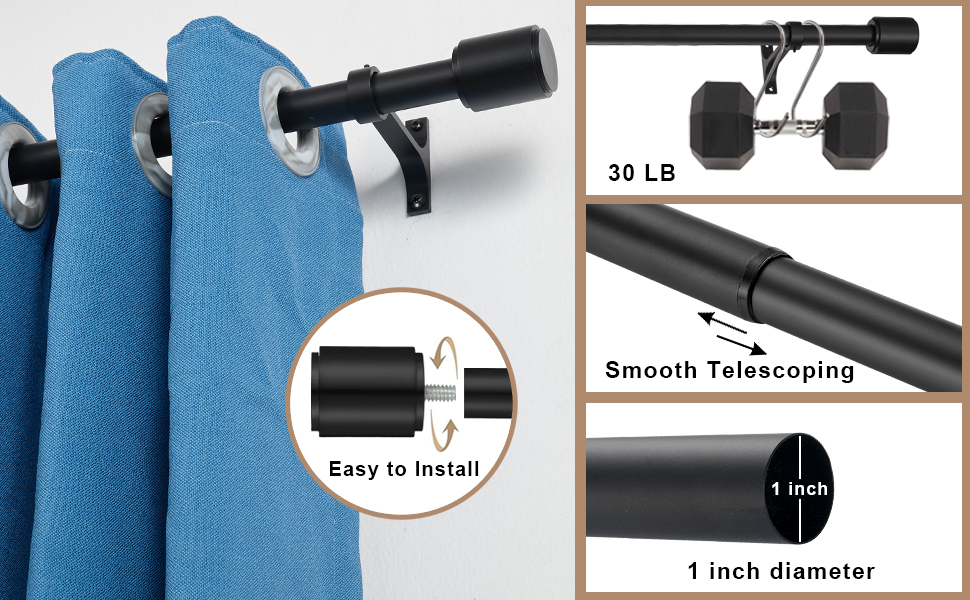 Easy to Install

30 LB

Smooth Telescoping

1 inch

1 inch diameter