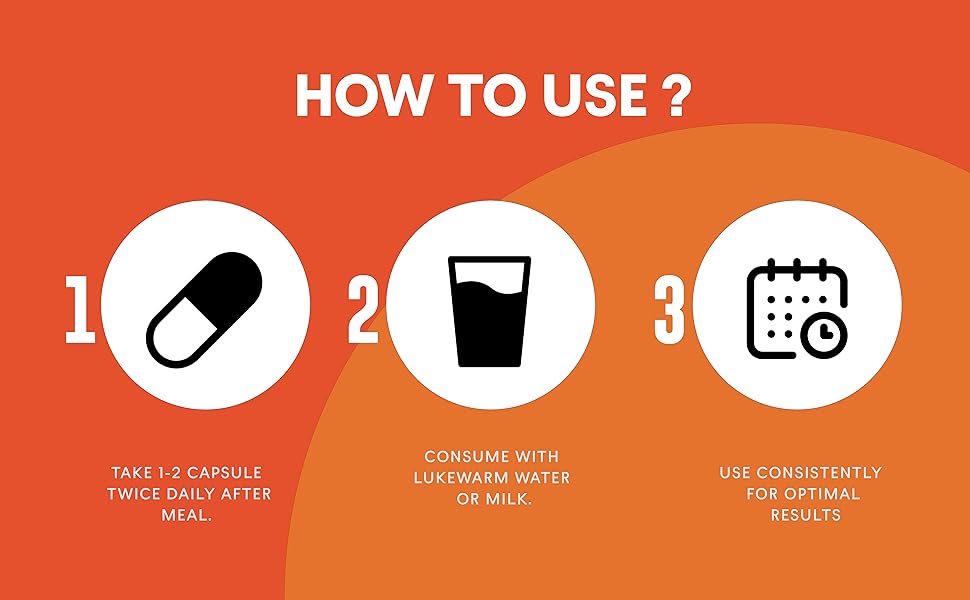 HOW TO USE ?

1

2

3

TAKE 1-2 CAPSULE TWICE DAILY AFTER MEAL.

CONSUME WITH LUKEWARM WATER OR MILK.

USE CONSISTENTLY FOR OPTIMAL RESULTS