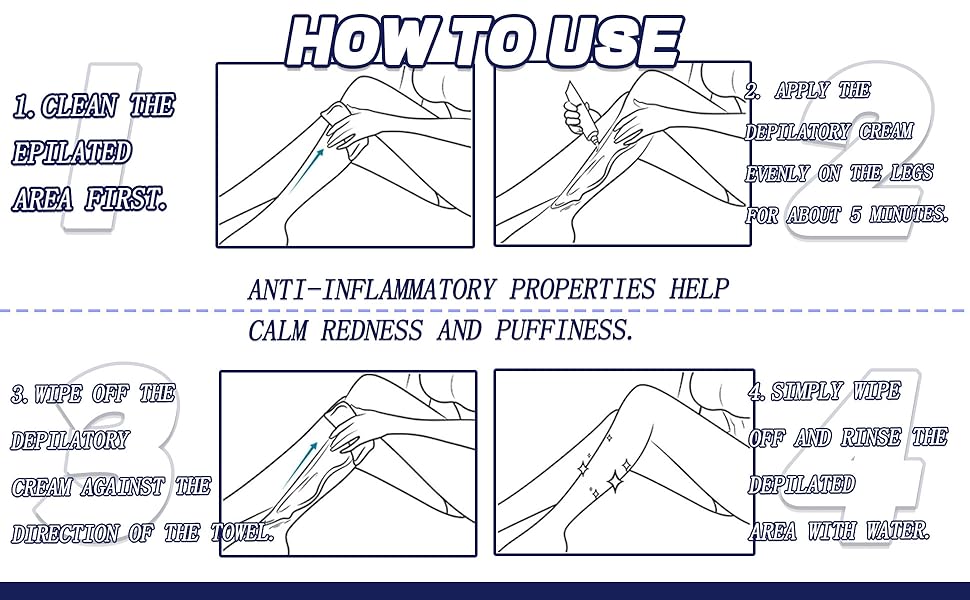 HOW TO USE

1. CLEAN THE EPILATED AREA FIRST.

2. APPLY THE DEPILATORY CREAM EVENLY ON THE LEGS FOR ABOUT 5 MINUTES.

ANTI-INFLAMMATORY PROPERTIES HELP CALM REDNESS AND PUFFINESS.

3. WIPE OFF THE DEPILATORY CREAM AGAINST THE DIRECTION OF THE TOWEL.

4. SIMPLY WIPE OFF AND RINSE THE DEPILATED AREA WITH WATER.