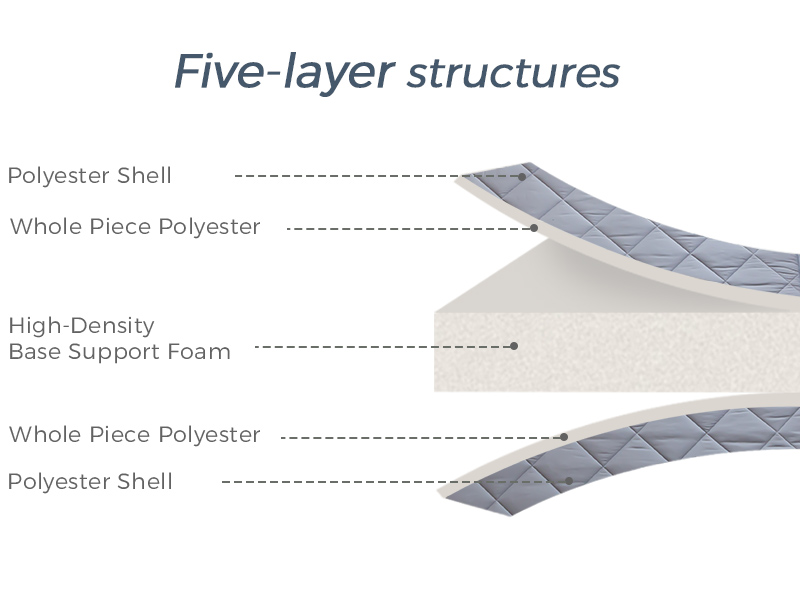 Five-layer structures

Polyester Shell

Whole Piece Polyester

High-Density
Base Support Foam

Whole Piece Polyester

Polyester Shell