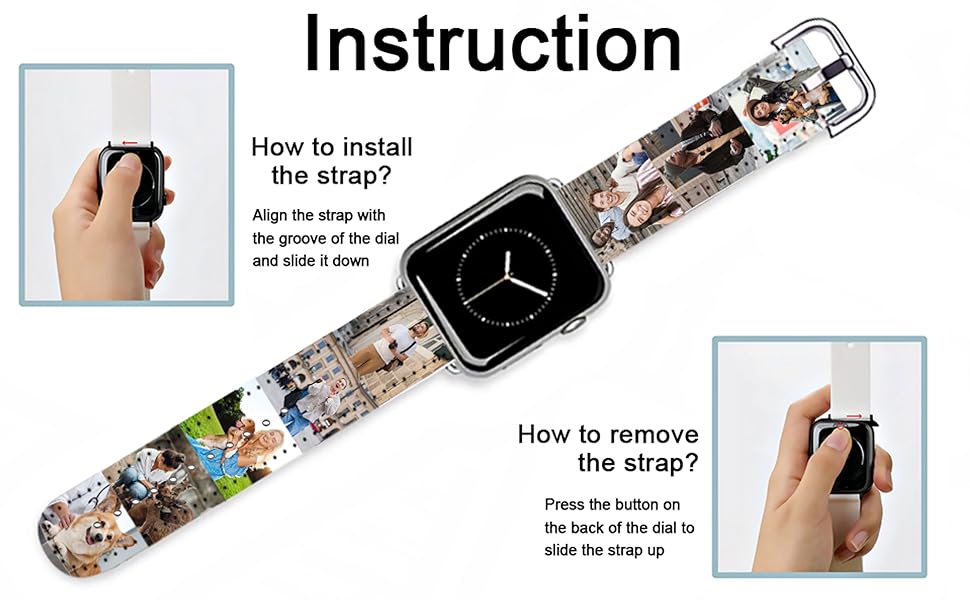 Instruction

How to install the strap?

Align the strap with the groove of the dial and slide it down

How to remove the strap?

Press the button on the back of the dial to slide the strap up