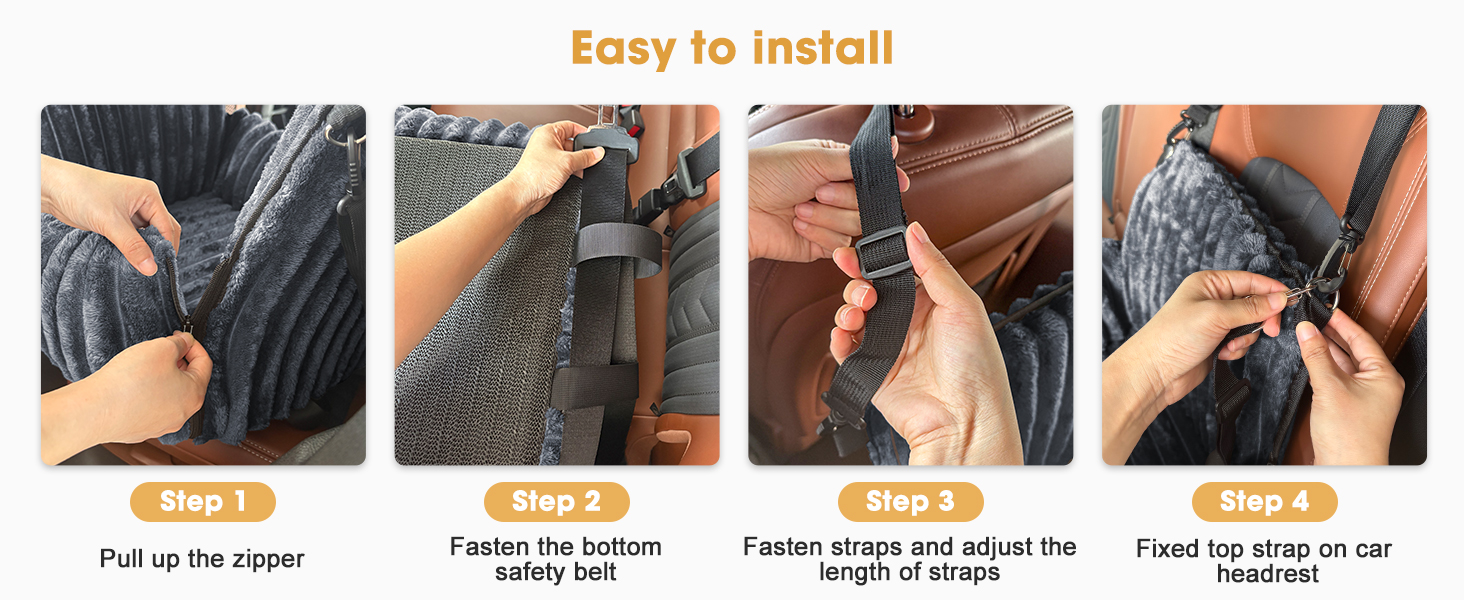 Easy to install

Step 1

Pull up the zipper

Step 2

Fasten the bottom safety belt

Step 3

Fasten straps and adjust the length of straps

Step 4

Fixed top strap on car headrest