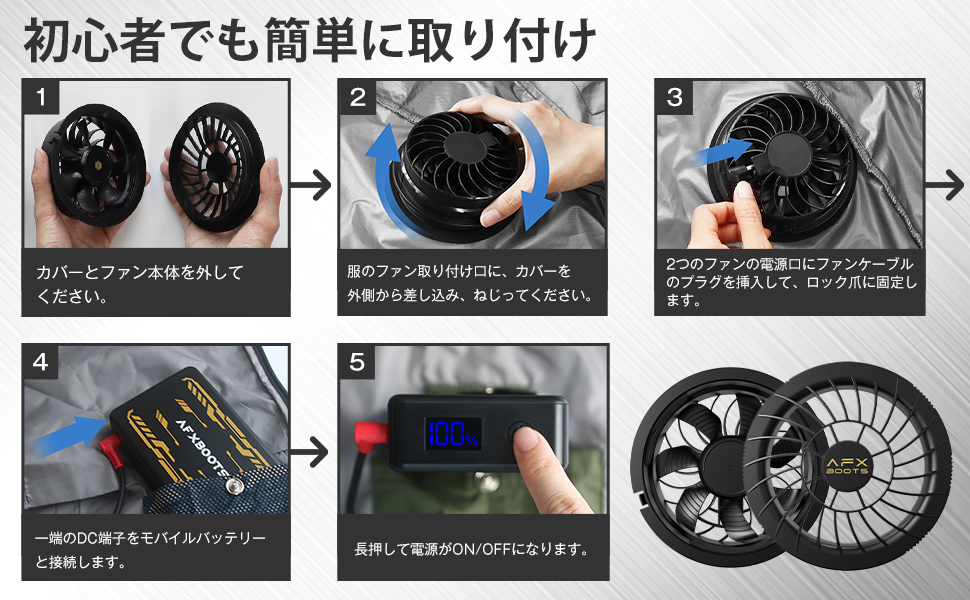 初心者でも簡単に取り付け

1

カバーとファン本体を外してください。

2

服のファン取り付け口に、カバーを外側から差し込み、ねじってください。

3

2つのファンの電源口にファンケーブルのプラグを挿入して、ロック爪に固定します。

4

AFXBOOTS

一端のDC端子をモバイルバッテリーと接続します。

5

100%

長押して電源がON/OFFになります。

AFX BOOTS