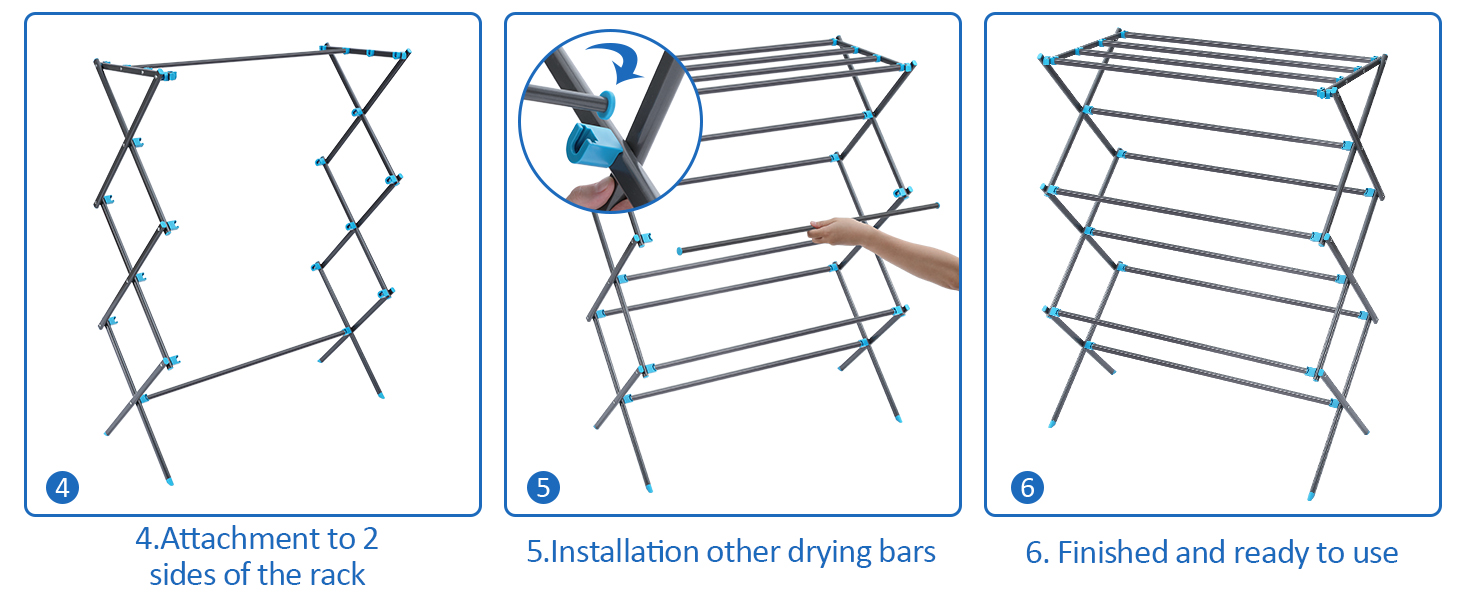 4

4.Attachment to 2 sides of the rack

5

5.Installation other drying bars

6

6. Finished and ready to use