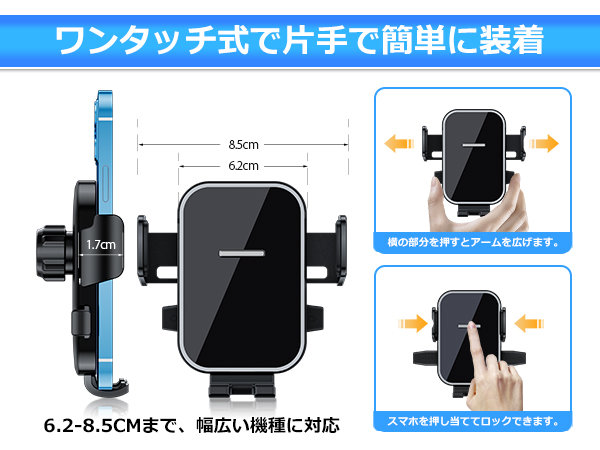 ワンタッチ式で片手で簡単に装着

8.5cm

6.2cm

1.7cm

6.2-8.5CMまで、幅広い機種に対応

横の部分を押すとアームを広げます。

スマホを押し当ててロックできます。