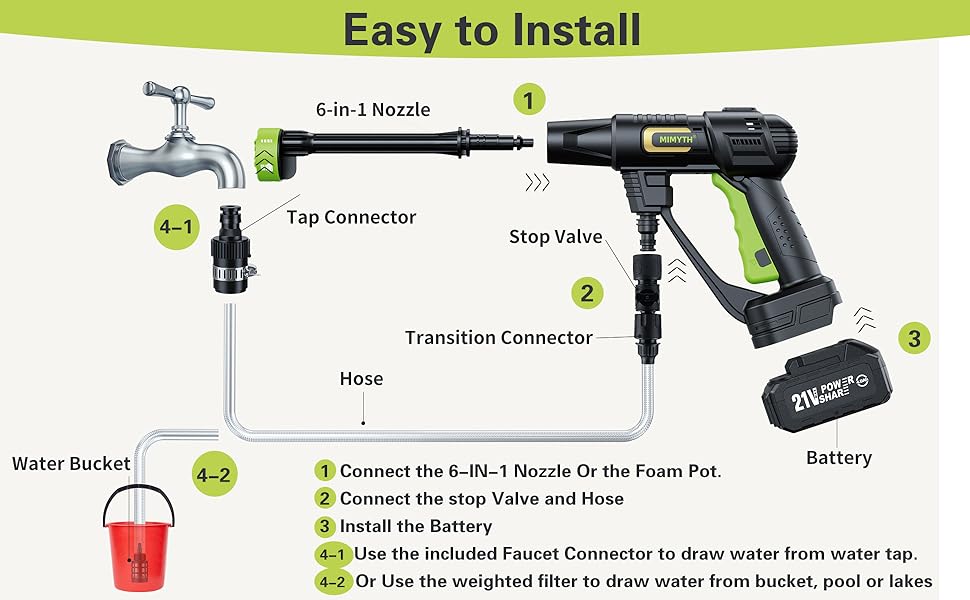 Easy to Install

6-in-1 Nozzle

1

MIMYTH

4–1

Tap Connector

Stop Valve

2

Transition Connector

3

Hose

21V POWER SHARE

Battery

Water Bucket

4–2

1 Connect the 6–IN–1 Nozzle Or the Foam Pot.

2 Connect the stop Valve and Hose

3 Install the Battery

4–1 Use the included Faucet Connector to draw water from water tap.

4–2 Or Use the weighted filter to draw water from bucket, pool or lakes