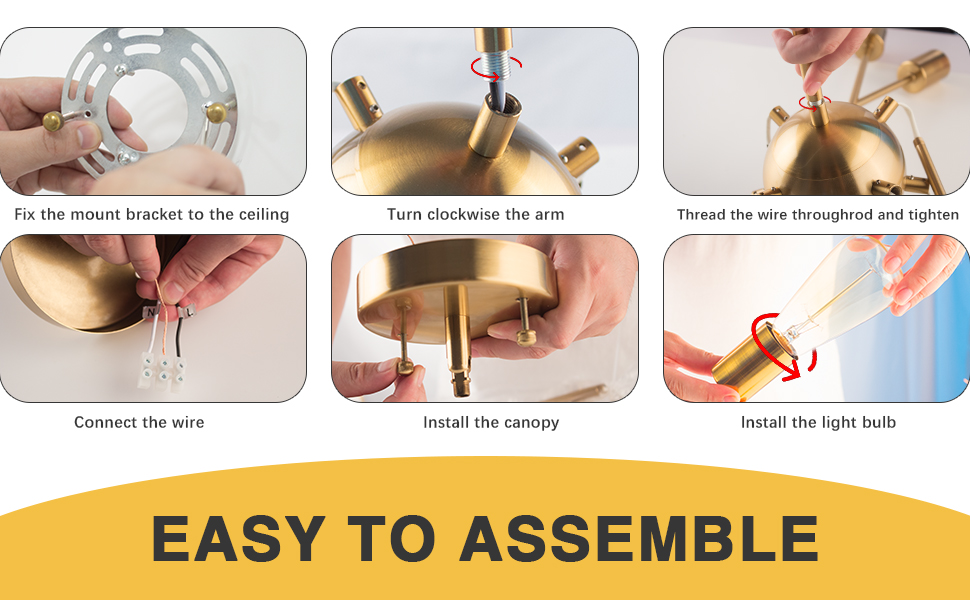 Fix the mount bracket to the ceiling

Turn clockwise the arm

Thread the wire throughrod and tighten

N L

Connect the wire

Install the canopy

Install the light bulb

EASY TO ASSEMBLE