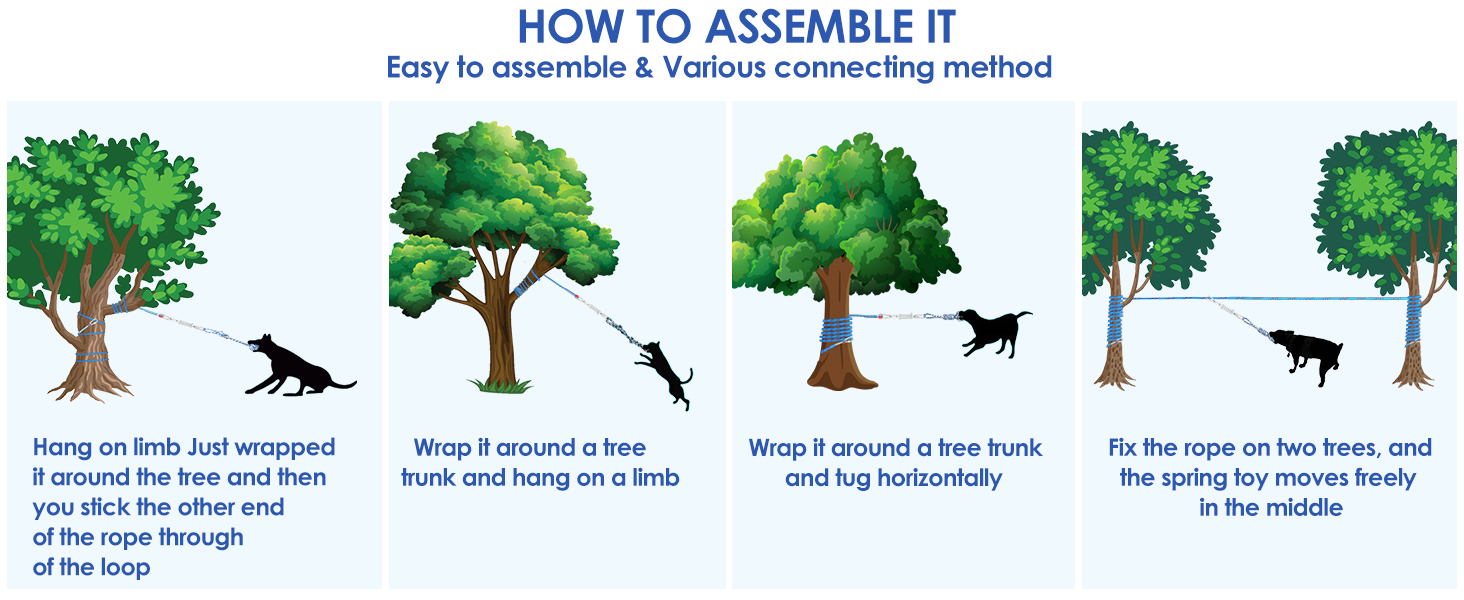 HOW TO ASSEMBLE IT
Easy to assemble & Various connecting method

Hang on limb Just wrapped it around the tree and then you stick the other end of the rope through of the loop

Wrap it around a tree trunk and hang on a limb

Wrap it around a tree trunk and tug horizontally

Fix the rope on two trees, and the spring toy moves freely in the middle