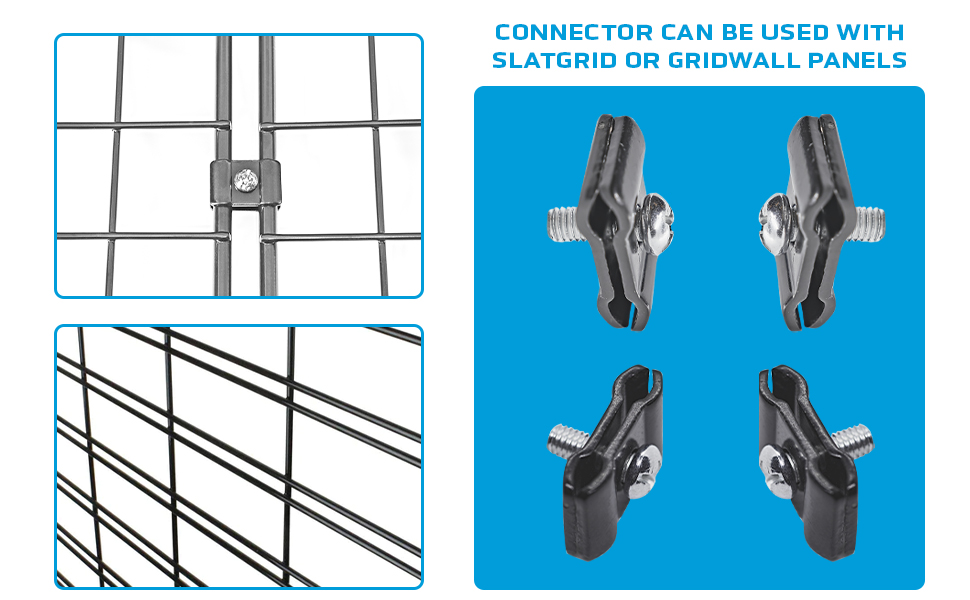 CONNECTOR CAN BE USED WITH SLATGRID OR GRIDWALL PANELS