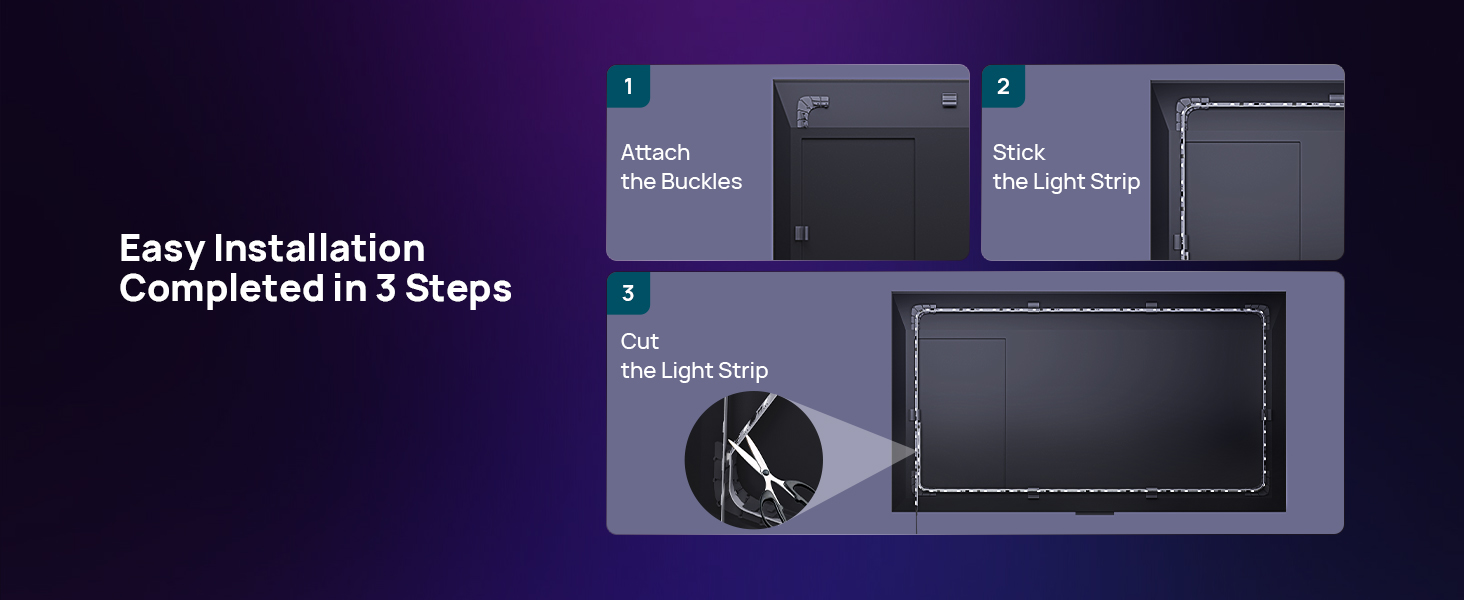 Easy Installation
Completed in 3 Steps

1
Attach
the Buckles

2
Stick
the Light Strip

3
Cut
the Light Strip