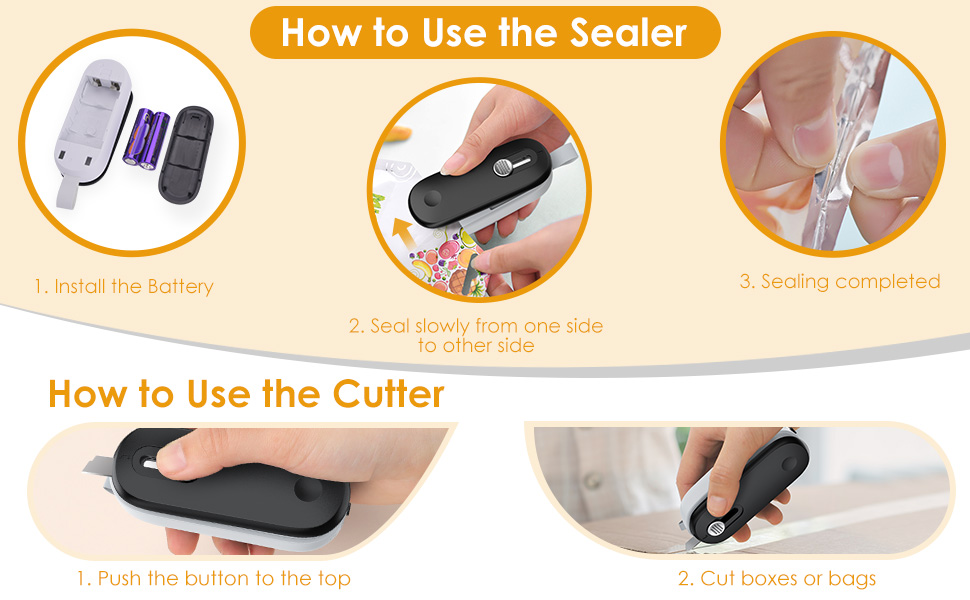 How to Use the Sealer

1. Install the Battery

2. Seal slowly from one side to other side

3. Sealing completed

How to Use the Cutter

1. Push the button to the top

2. Cut boxes or bags