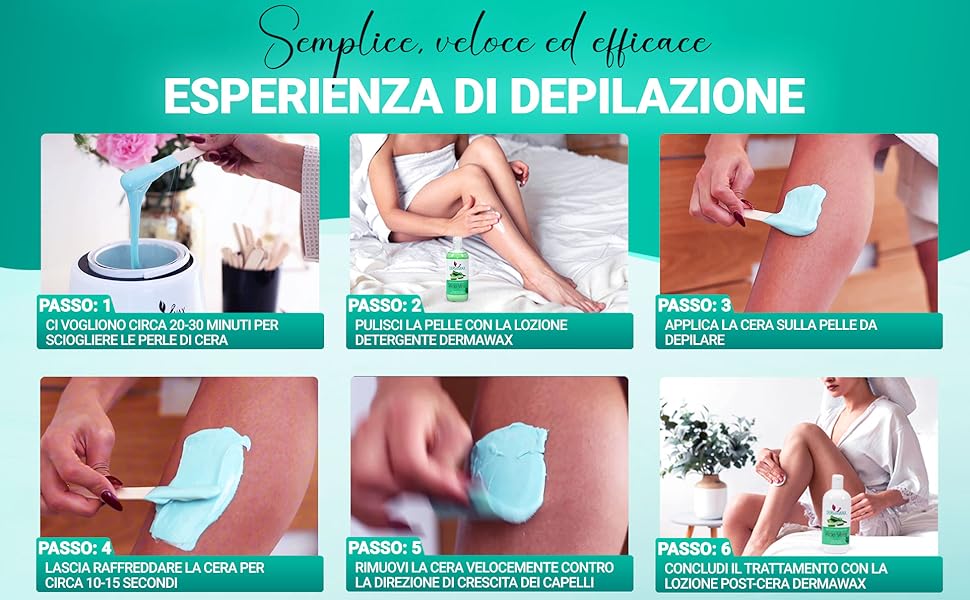 Semplice, veloce ed efficace

ESPERIENZA DI DEPILAZIONE

PASSO: 1
CI VOGLIONO CIRCA 20-30 MINUTI PER SCIOGLIERE LE PERLE DI CERA

PASSO: 2
PULISCI LA PELLE CON LA LOZIONE DETERGENTE DERMAWAX

PASSO: 3
APPLICA LA CERA SULLA PELLE DA DEPILARE

PASSO: 4
LASCIA RAFFREDDARE LA CERA PER CIRCA 10-15 SECONDI

PASSO: 5
RIMUOVI LA CERA VELOCEMENTE CONTRO LA DIREZIONE DI CRESCITA DEI CAPELLI

PASSO: 6
CONCLUDI IL TRATTAMENTO CON LA LOZIONE POST-CERA DERMAWAX