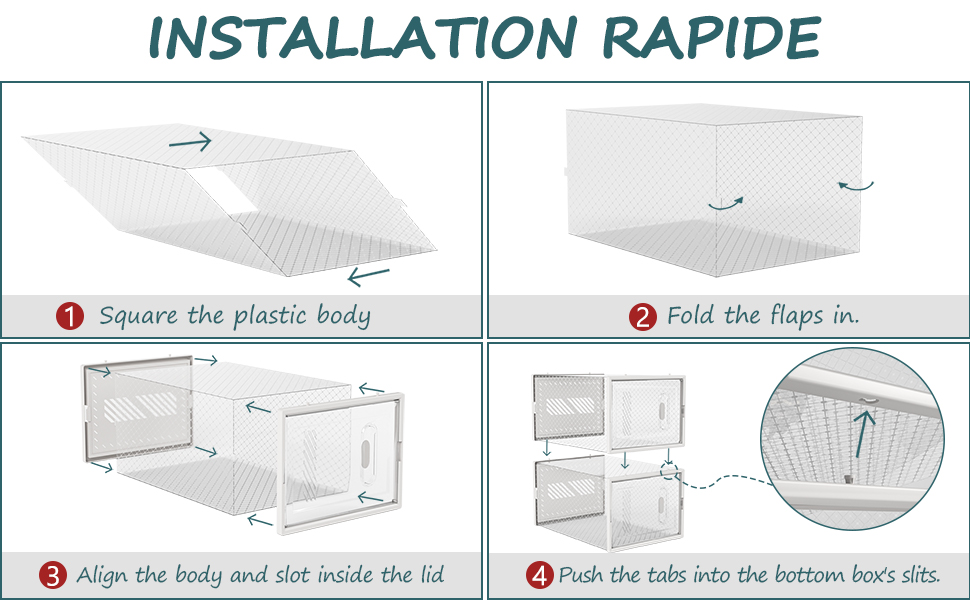 INSTALLATION RAPIDE

1 Square the plastic body

2 Fold the flaps in.

3 Align the body and slot inside the lid

4 Push the tabs into the bottom box's slits.