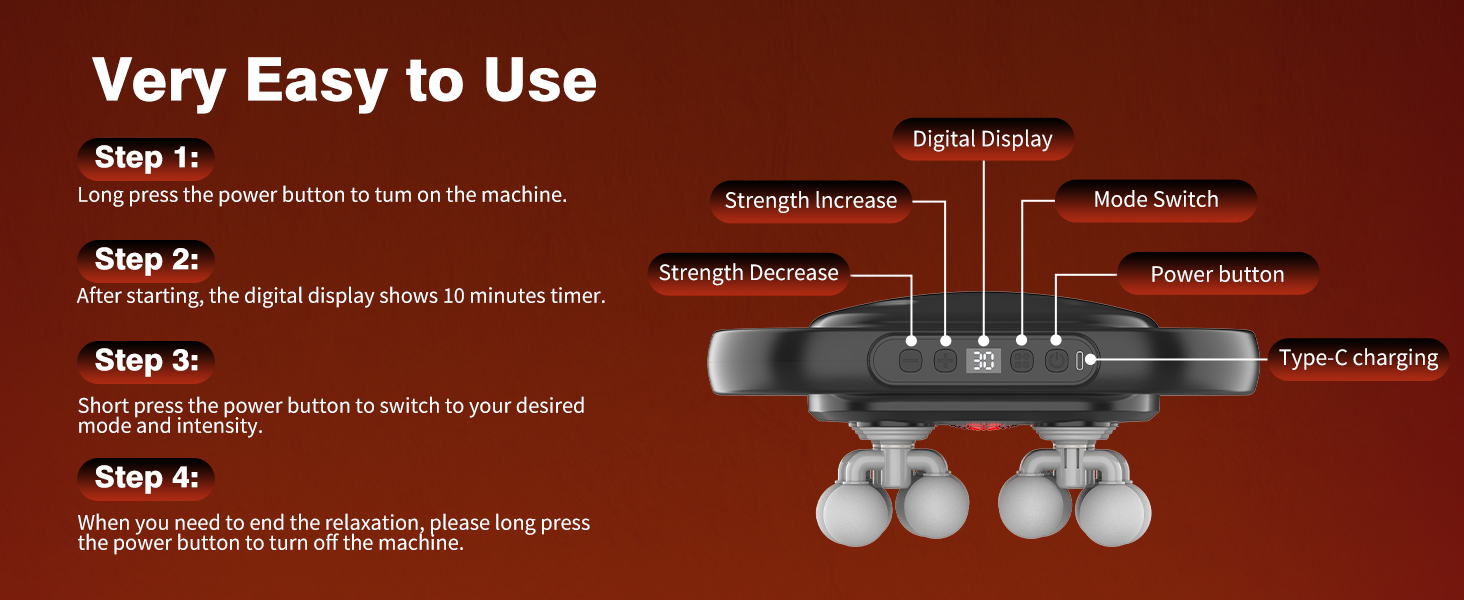 Very Easy to Use

Step 1:
Long press the power button to tum on the machine.

Step 2:
After starting, the digital display shows 10 minutes timer.

Step 3:
Short press the power button to switch to your desired mode and intensity.

Step 4:
When you need to end the relaxation, please long press the power button to turn off the machine.

Digital Display

Strength Increase

Mode Switch

Strength Decrease

Power button

Type-C charging

30