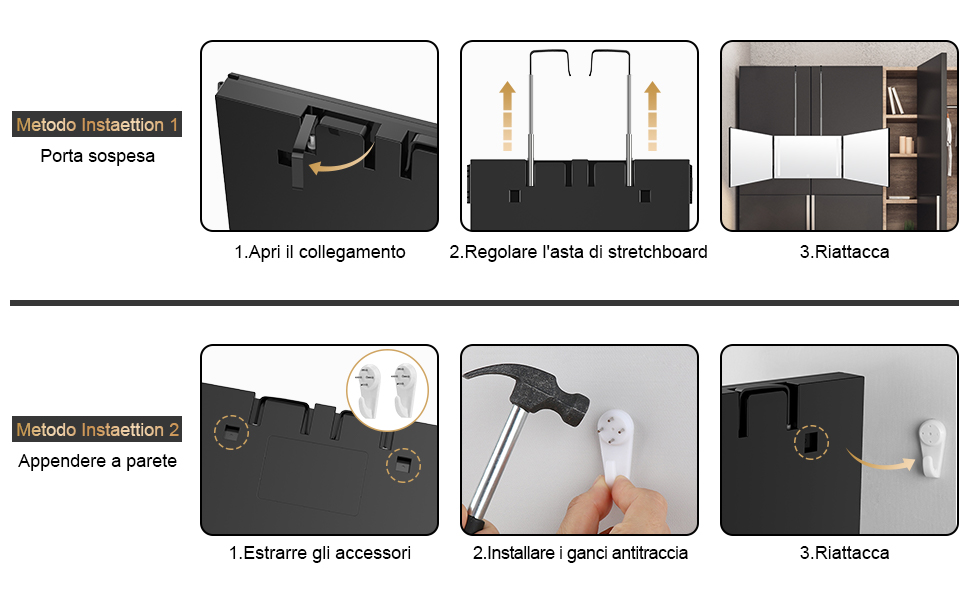 Metodo Instaettion 1
Porta sospesa

1.Apri il collegamento

2.Regolare l'asta di stretchboard

3.Riattacca

Metodo Instaettion 2
Appendere a parete

1.Estrarre gli accessori

2.Installare i ganci antitraccia

3.Riattacca