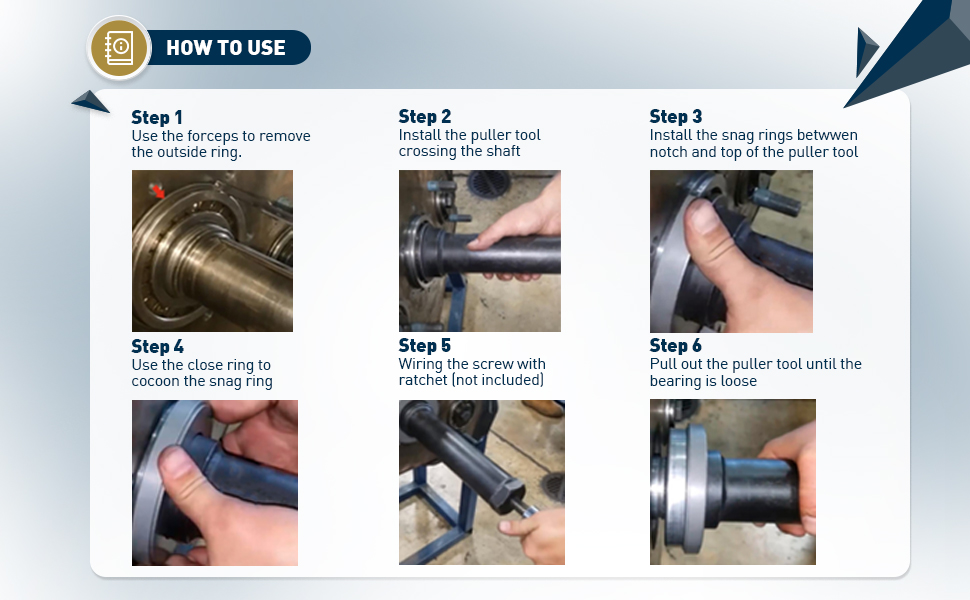 HOW TO USE

Step 1
Use the forceps to remove the outside ring.

Step 2
Install the puller tool crossing the shaft

Step 3
Install the snag rings betwwen notch and top of the puller tool

Step 4
Use the close ring to cocoon the snag ring

Step 5
Wiring the screw with ratchet (not included)

Step 6
Pull out the puller tool until the bearing is loose