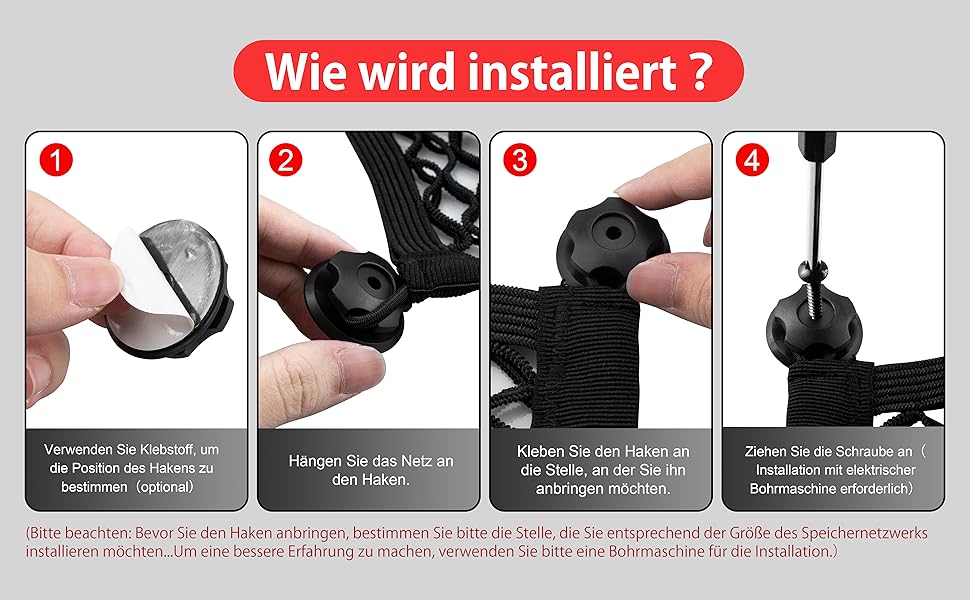 Wie wird installiert ?

1

Verwenden Sie Klebstoff, um die Position des Hakens zu bestimmen（optional)

2

Hängen Sie das Netz an den Haken.

3

Kleben Sie den Haken an die Stelle, an der Sie ihn anbringen möchten.

4

Ziehen Sie die Schraube an（Installation mit elektrischer Bohrmaschine erforderlich)

(Bitte beachten: Bevor Sie den Haken anbringen, bestimmen Sie bitte die Stelle, die Sie entsprechend der Größe des Speichernetzwerks installieren möchten...Um eine bessere Erfahrung zu machen, verwenden Sie bitte eine Bohrmaschine für die Installation.）