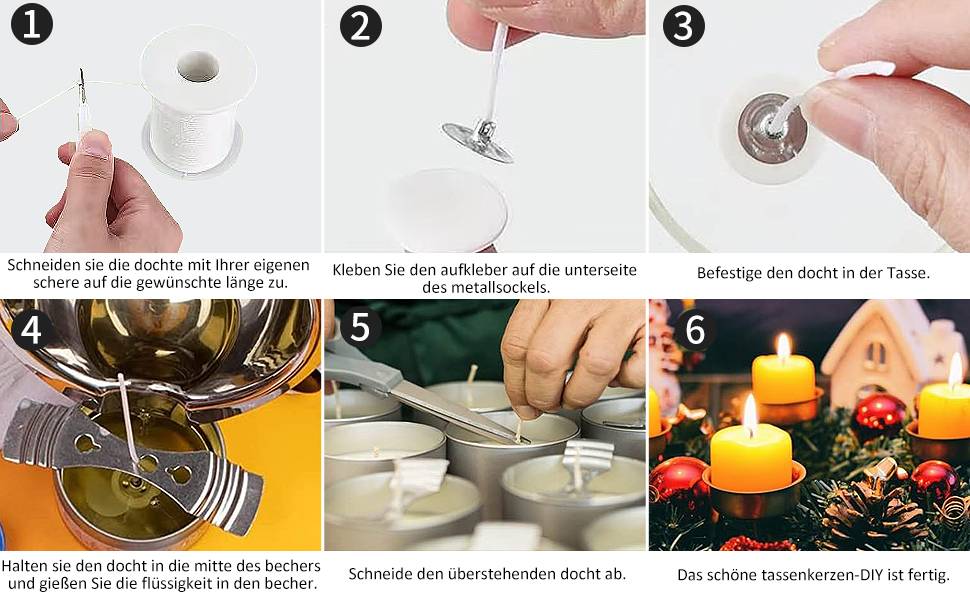 1

Schneiden sie die dochte mit Ihrer eigenen schere auf die gewünschte länge zu.

2

Kleben Sie den aufkleber auf die unterseite des metallsockels.

3

Befestige den docht in der Tasse.

4

Halten sie den docht in die mitte des bechers und gießen Sie die flüssigkeit in den becher.

5

Schneide den überstehenden docht ab.

6

Das schöne tassenkerzen-DIY ist fertig.