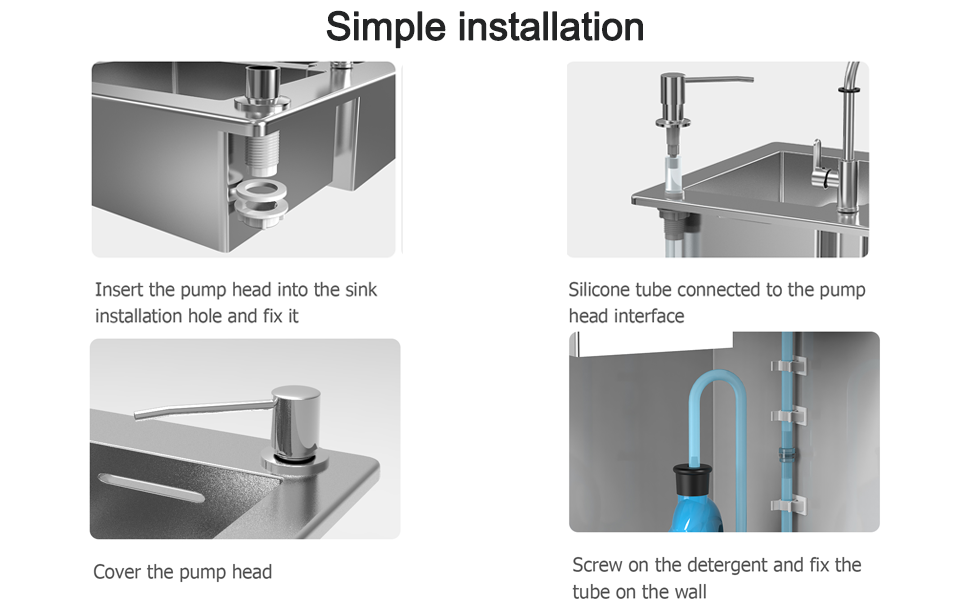 Simple installation

Insert the pump head into the sink installation hole and fix it

Silicone tube connected to the pump head interface

Cover the pump head

Screw on the detergent and fix the tube on the wall