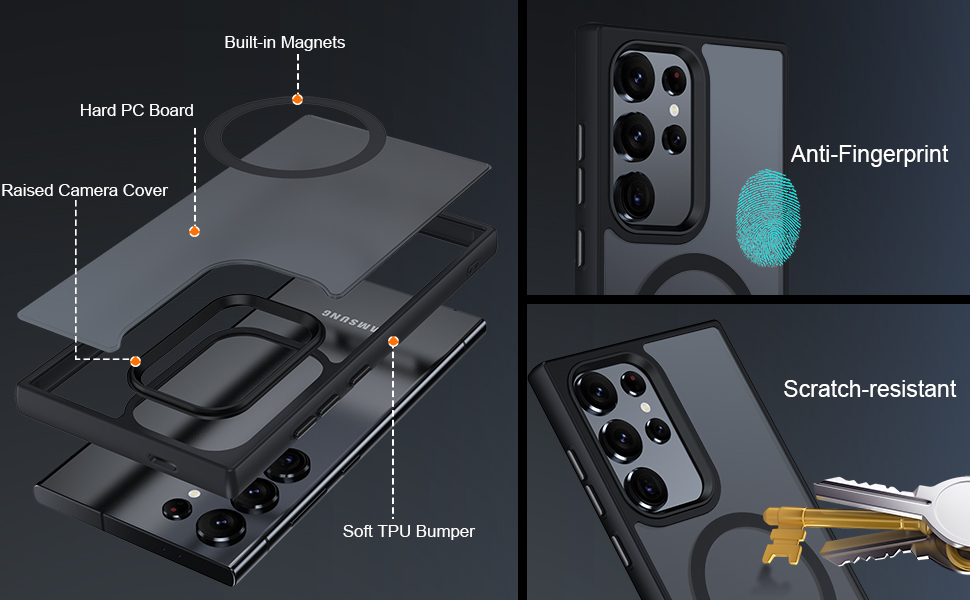 Built-in Magnets

Hard PC Board

Raised Camera Cover

SAMSUNG

Soft TPU Bumper

Anti-Fingerprint

Scratch-resistant